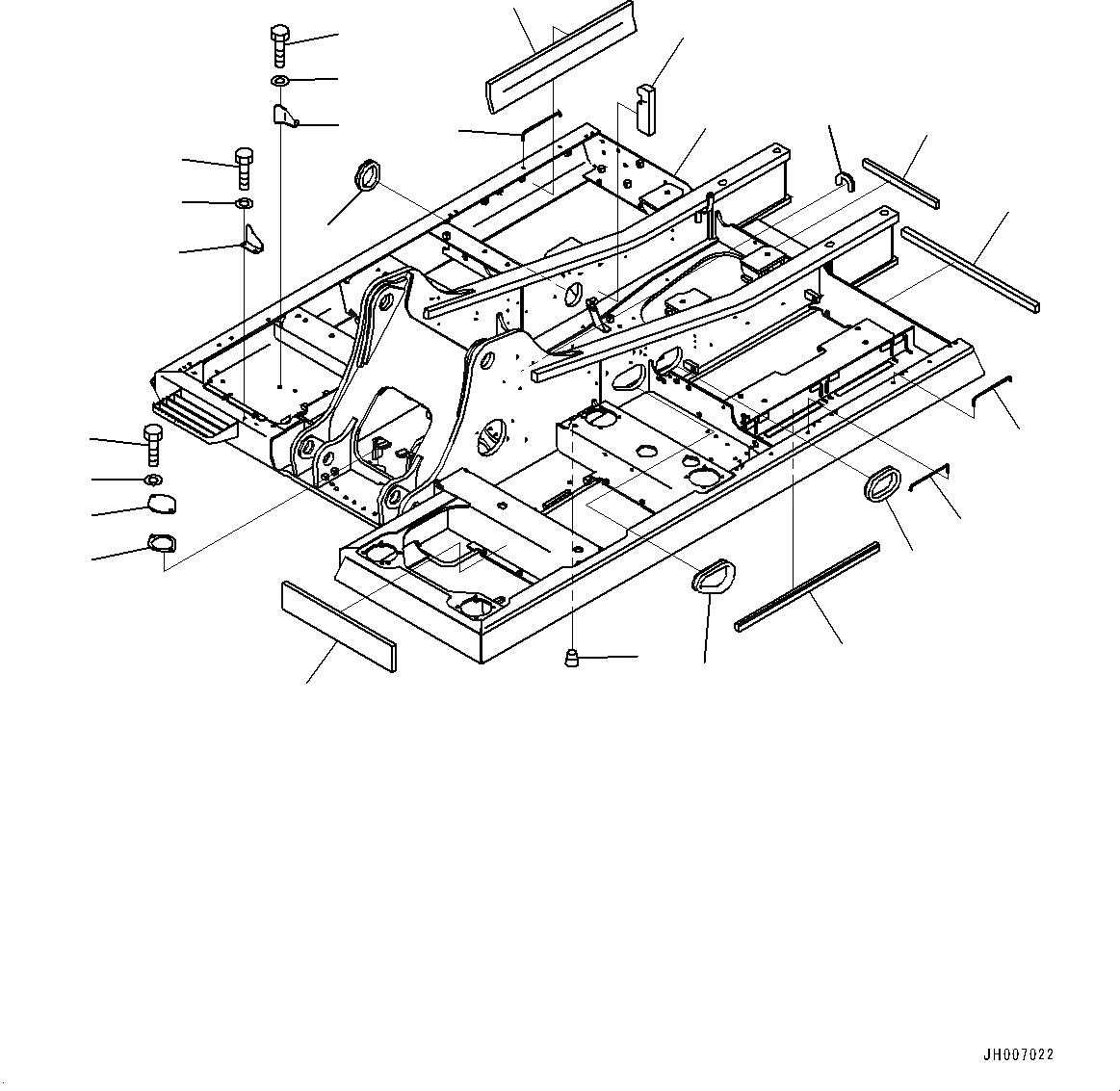 JH007022