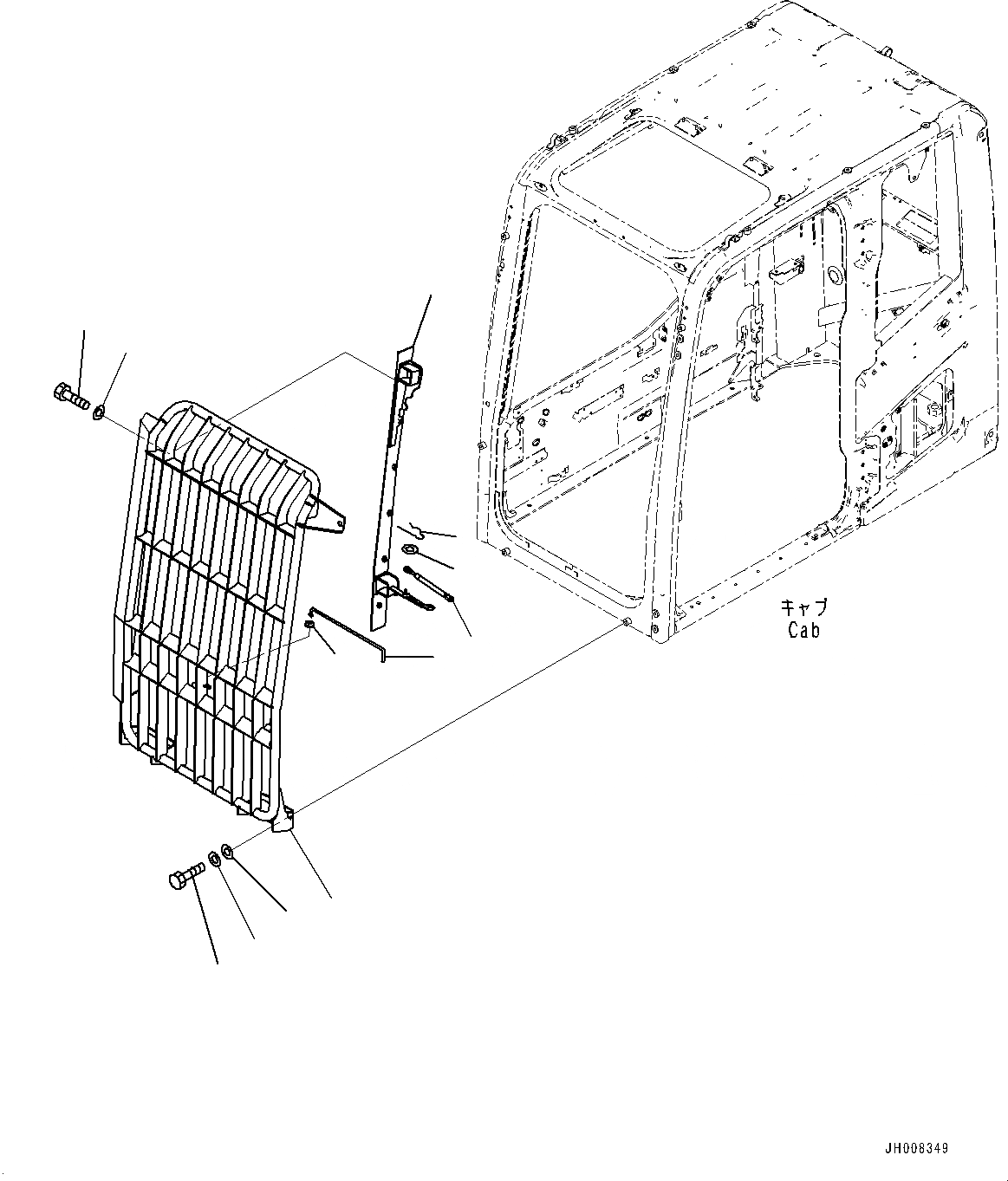 キャブ
Cab

JH008349