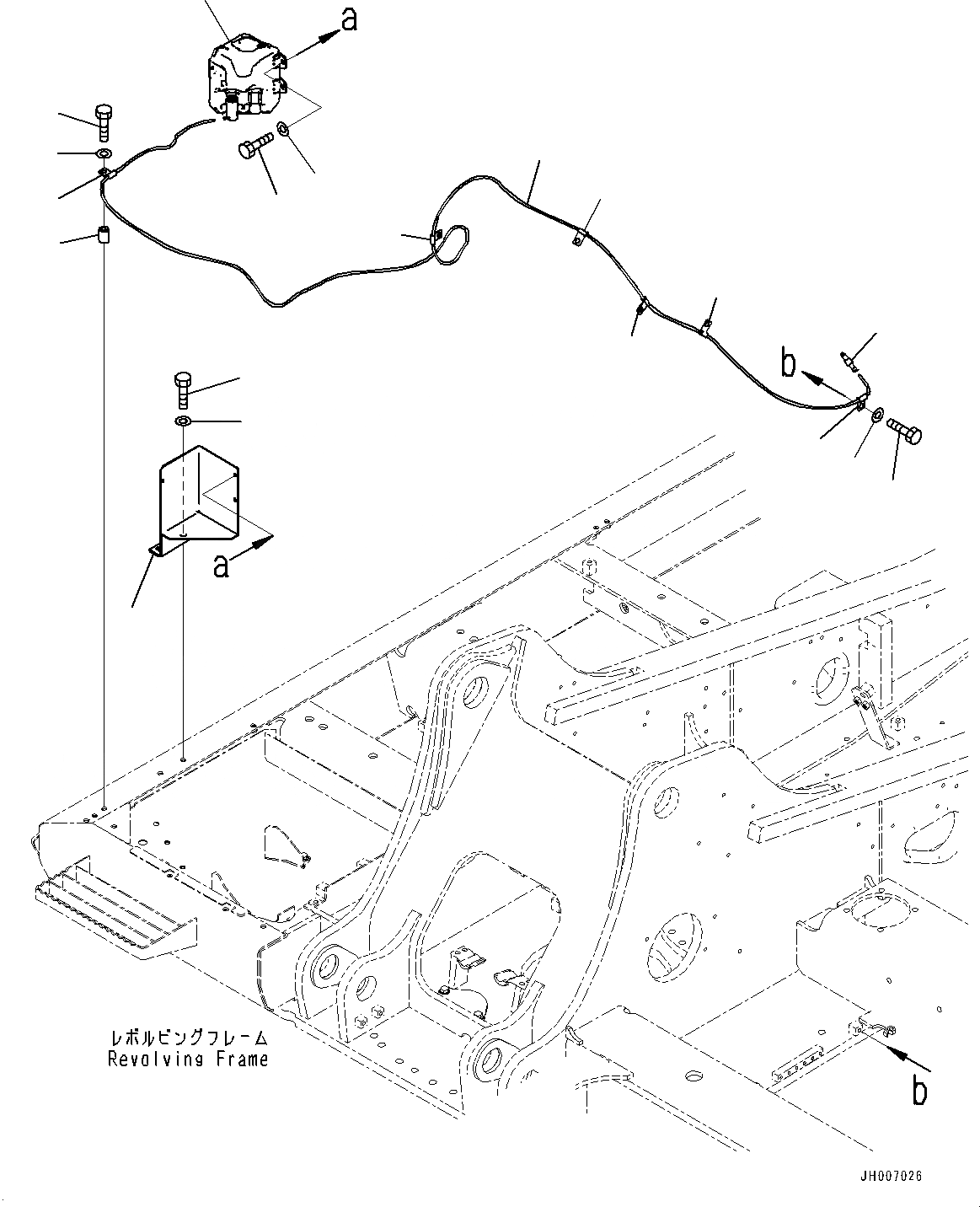 a

b

a

レボルビングフレーム
Revolving Frame

b

JH007026