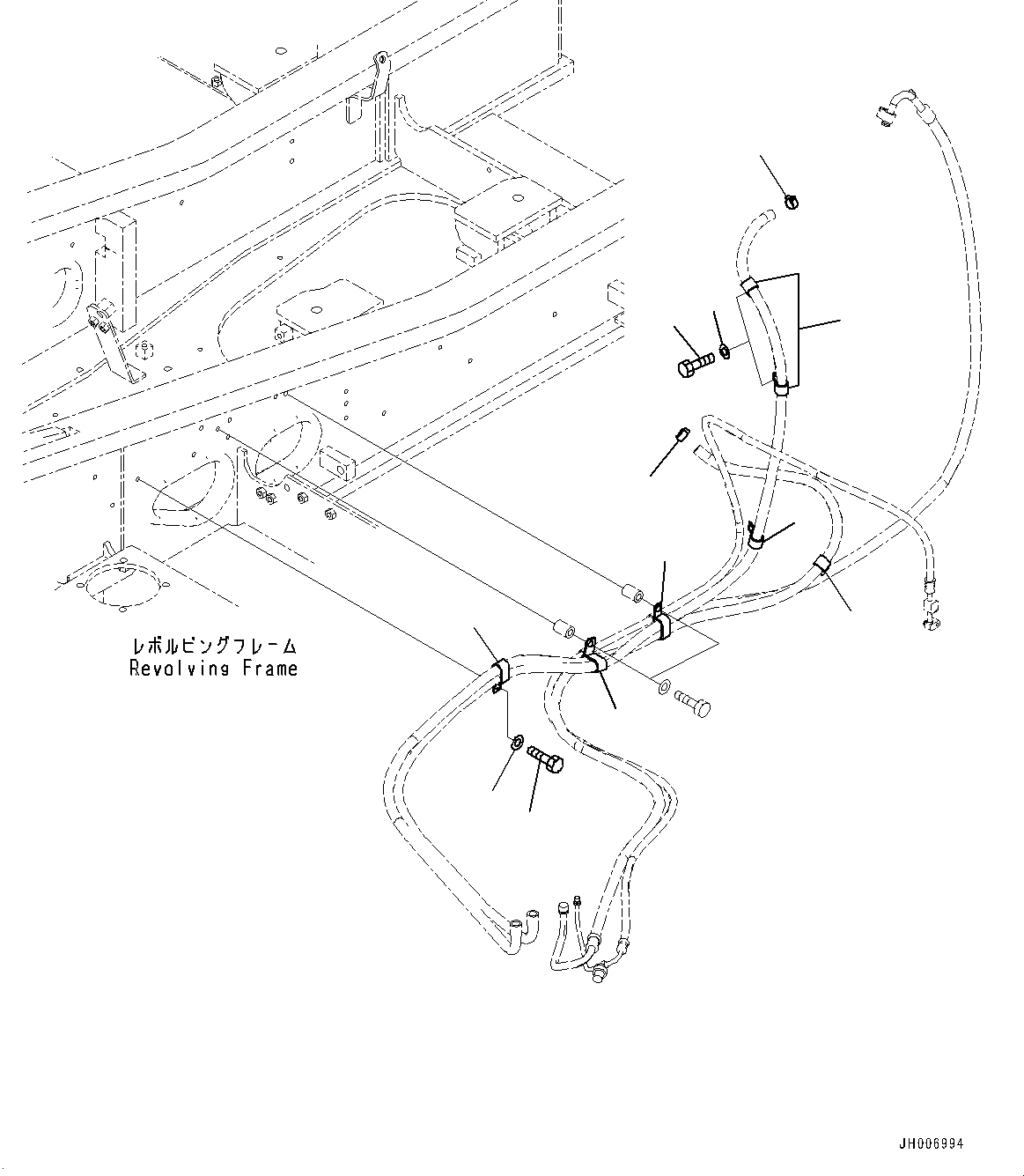 レボルビングフレーム
Revolving Frame

JH006994