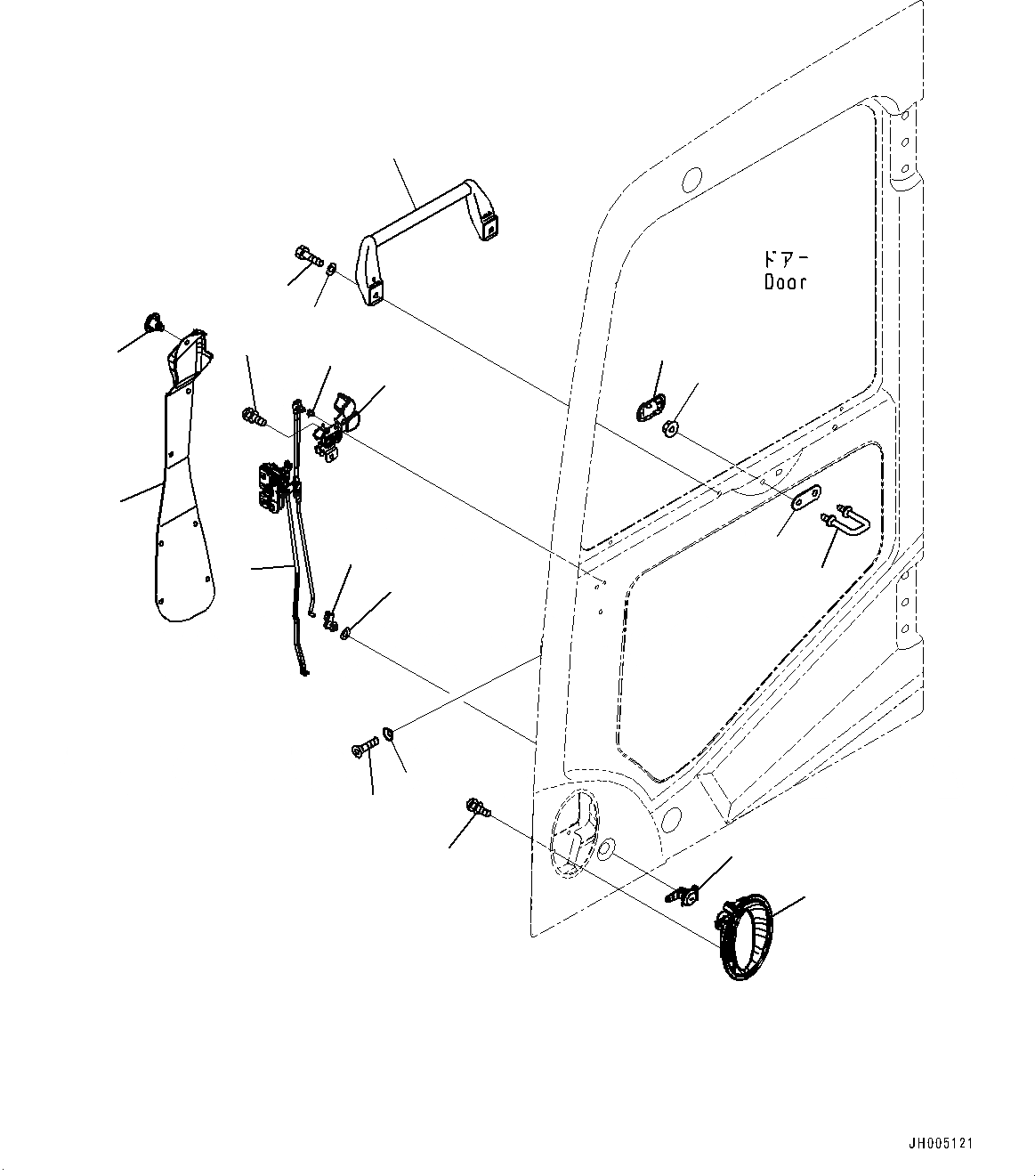 ドアー
Door

JH005121