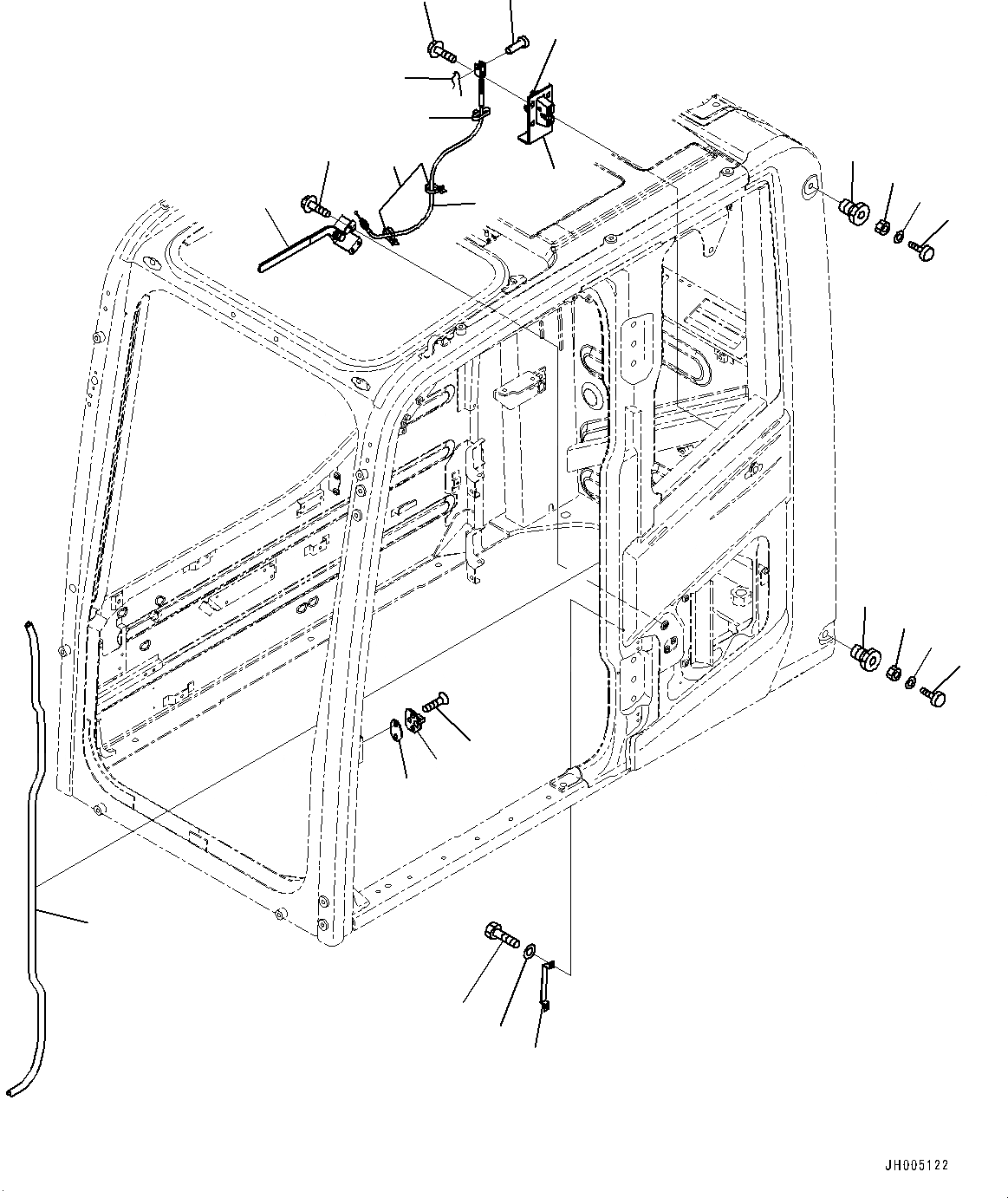 JH005122