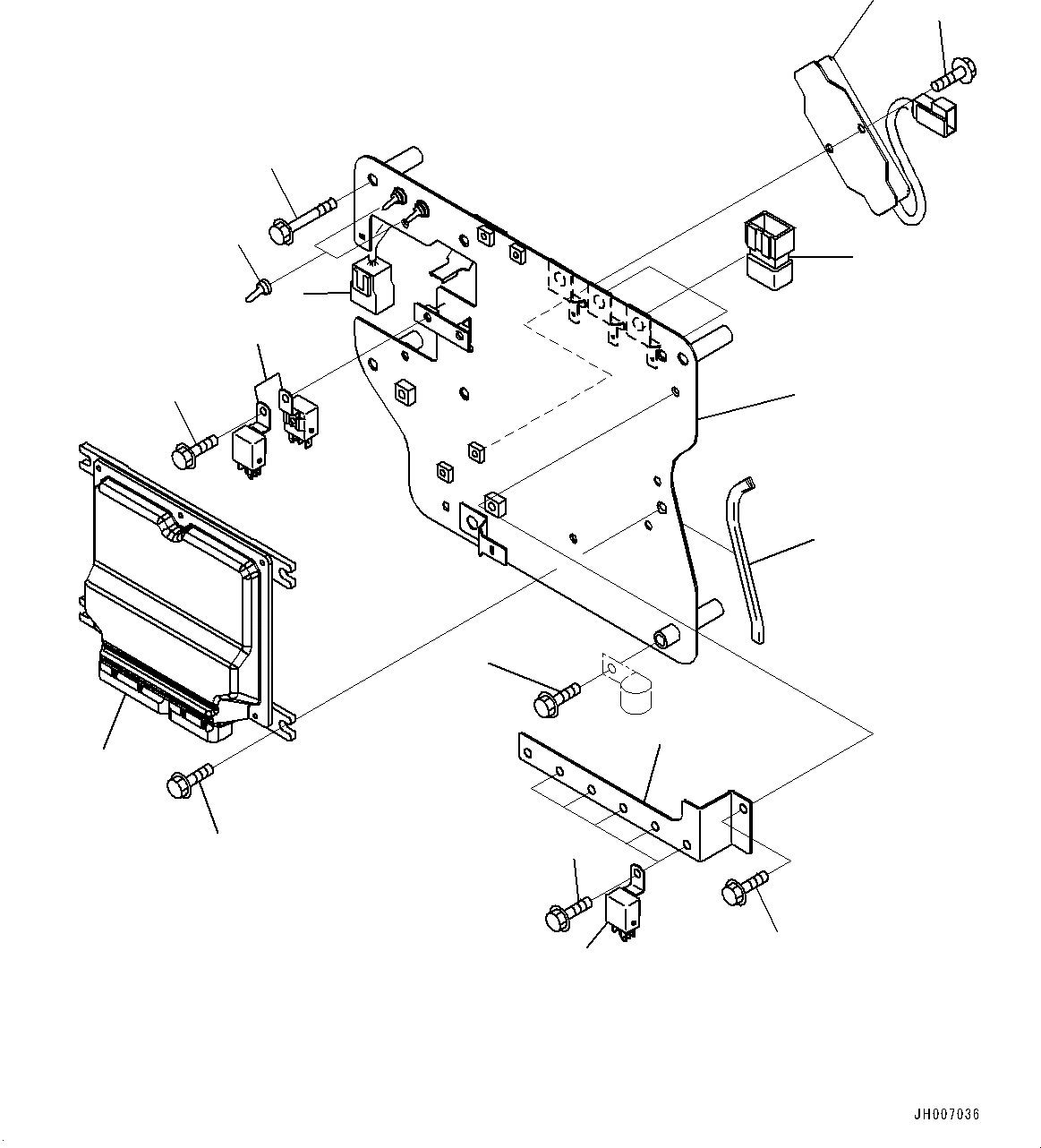 JH007036