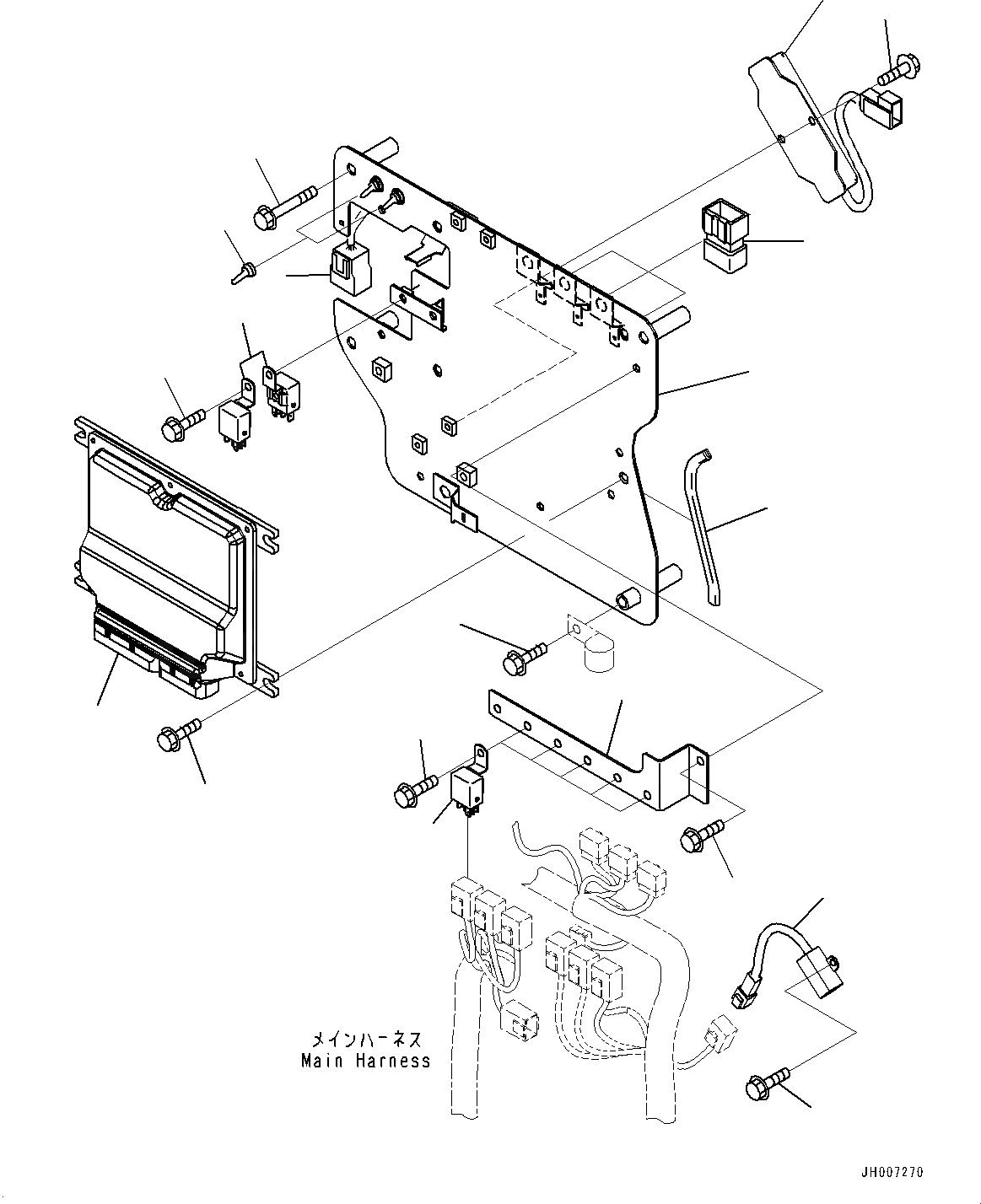 メインハーネス
Main Harness

JH007270