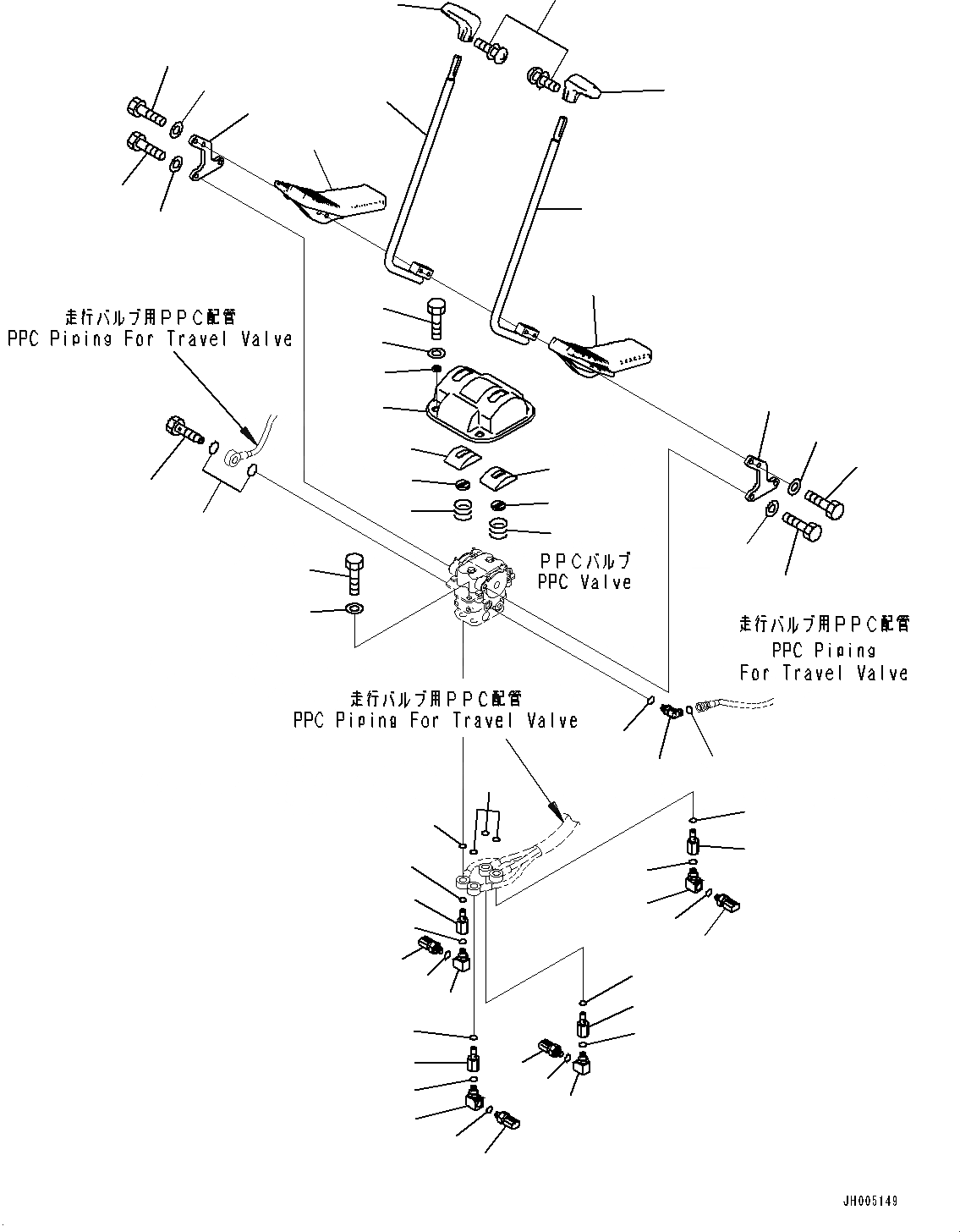 走行バルブ用PPC配管
PPC Piping For Travel Valve

PPCバルブ
PPC Valve

走行バルブ用PPC配管
PPC Piping
For Travel Valve

走行バルブ用PPC配管
PPC Piping For Travel Valve

JH005149