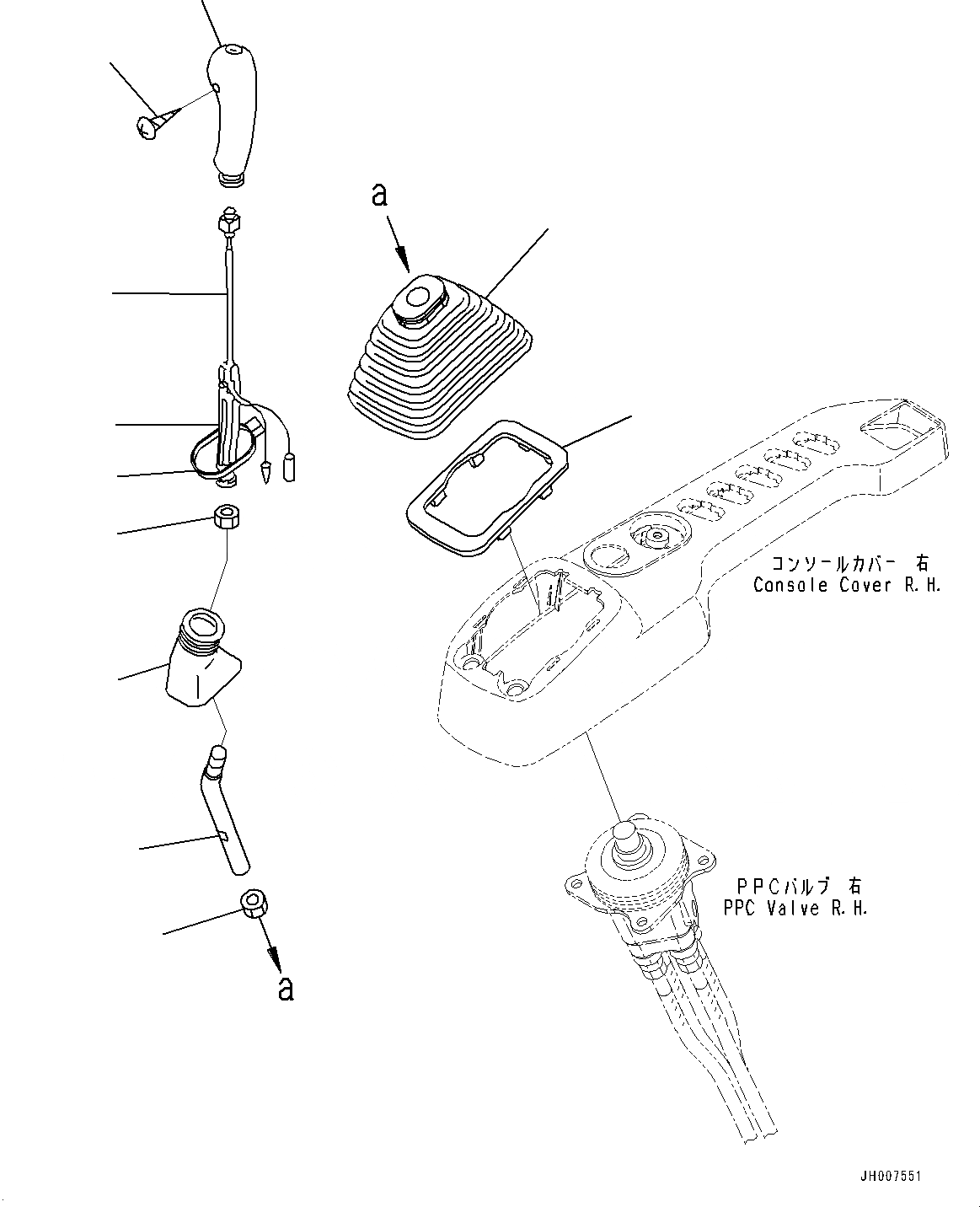 a

コンソールカバー 右
Console Cover R.H.

PPCバルブ 右
PPC Valve R.H.

a

JH007551