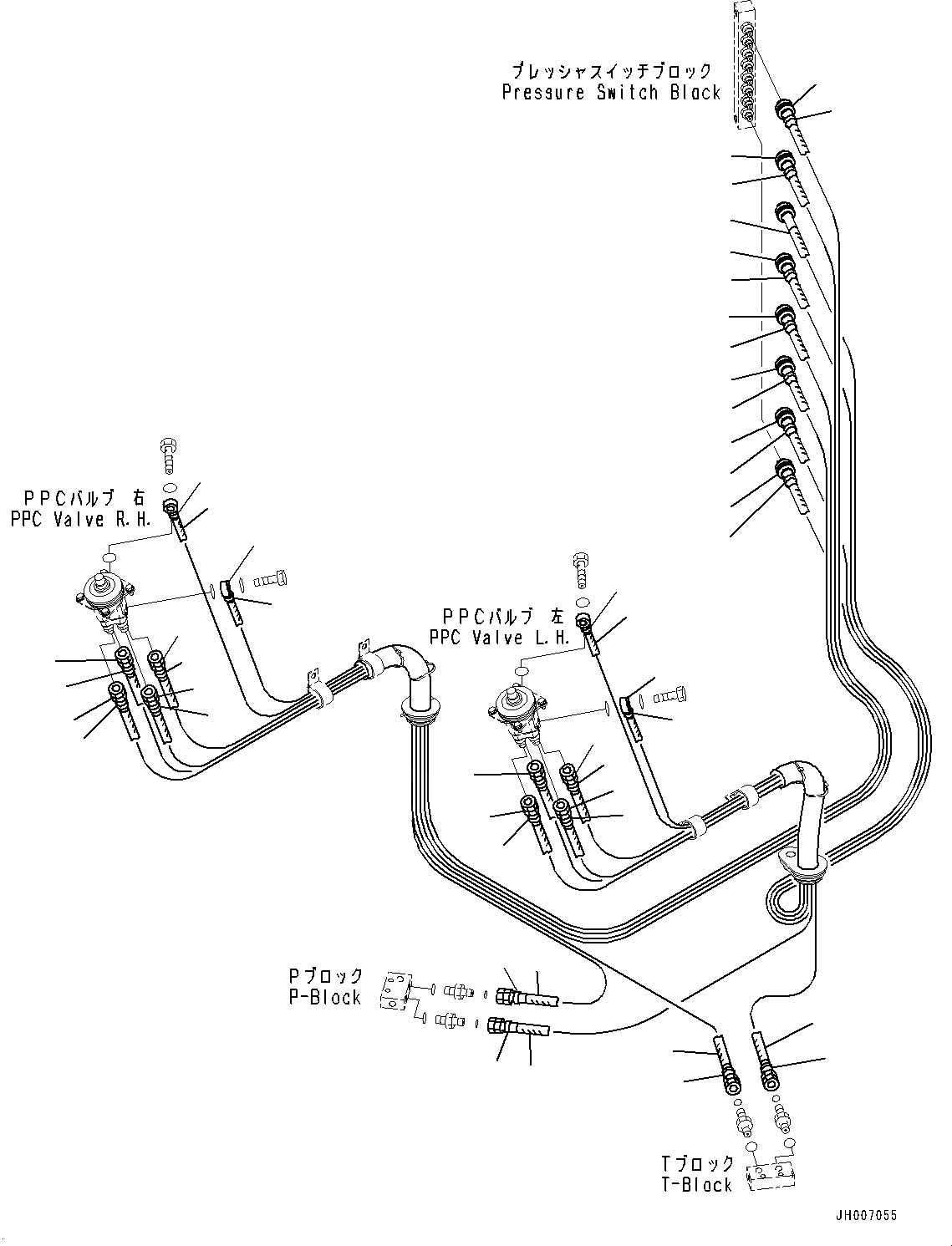 プレッシャスイッチブロック
Pressure Switch Block

PPCバルブ 右
PPC Valve R.H.

PPCバルブ 左
PPC Valve L.H.

Pブロック
P-Block

Tブロック
T-Block

JH007055