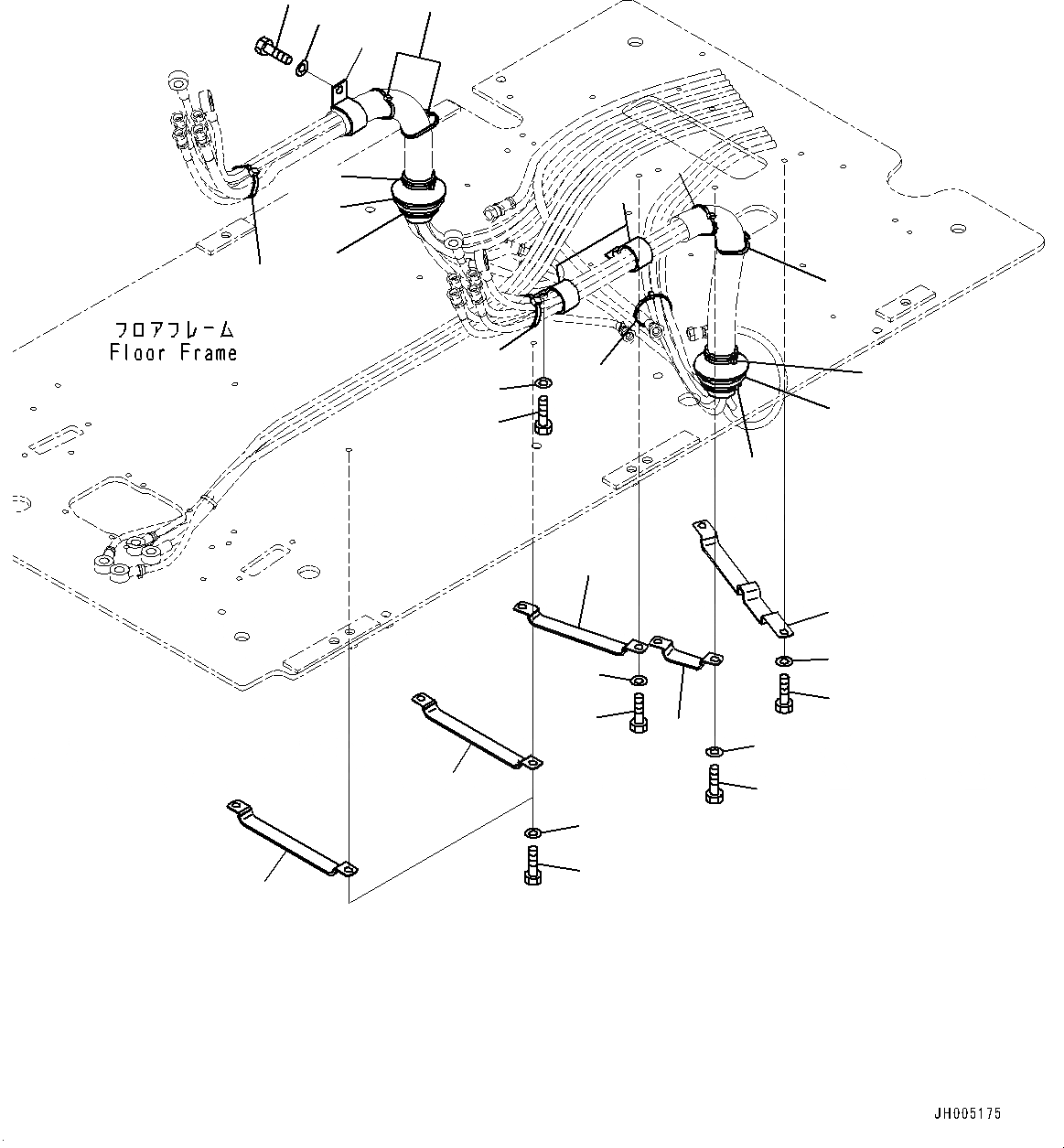 フロアフレーム
Floor Frame

JH005175