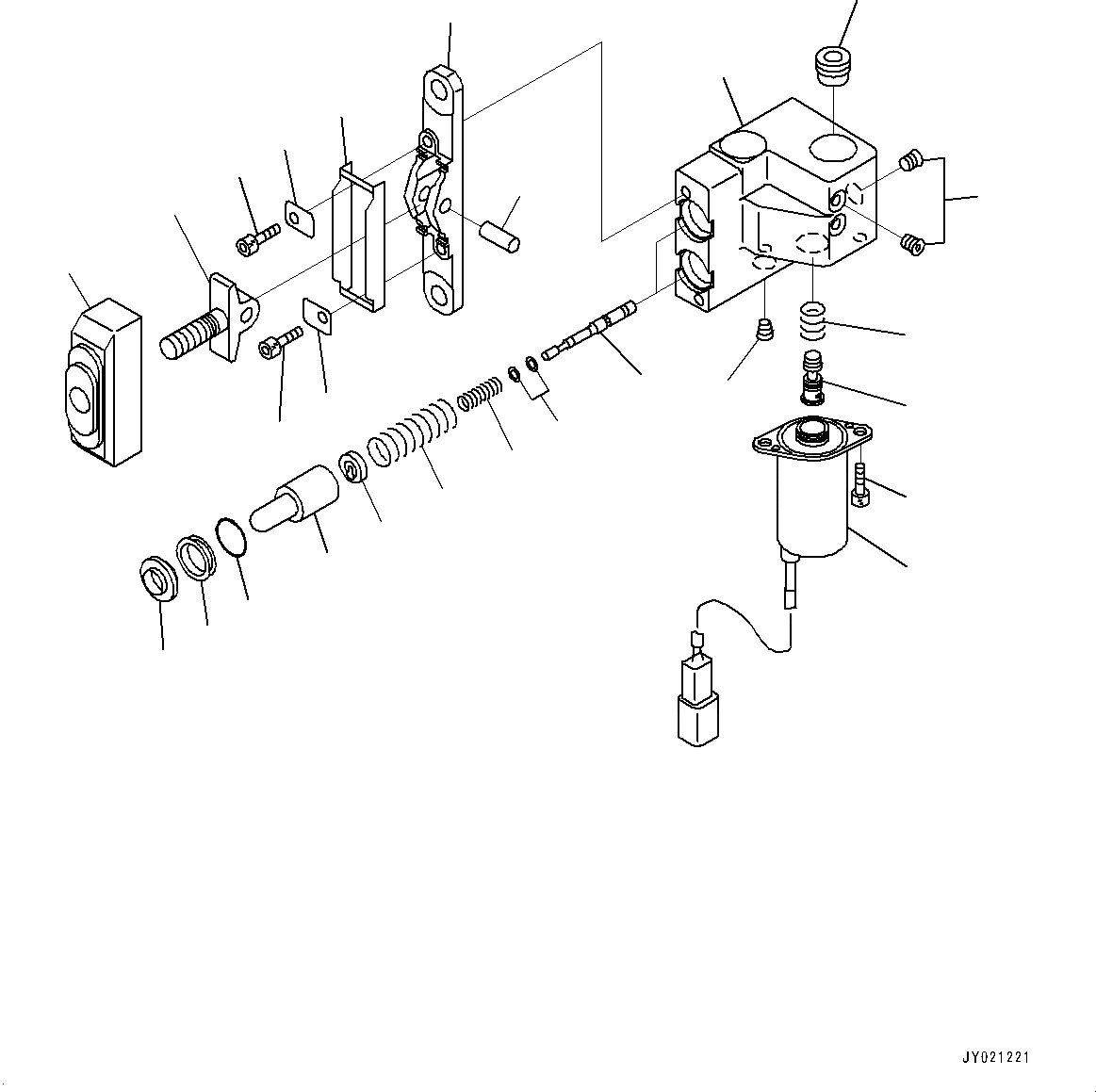 JY021221