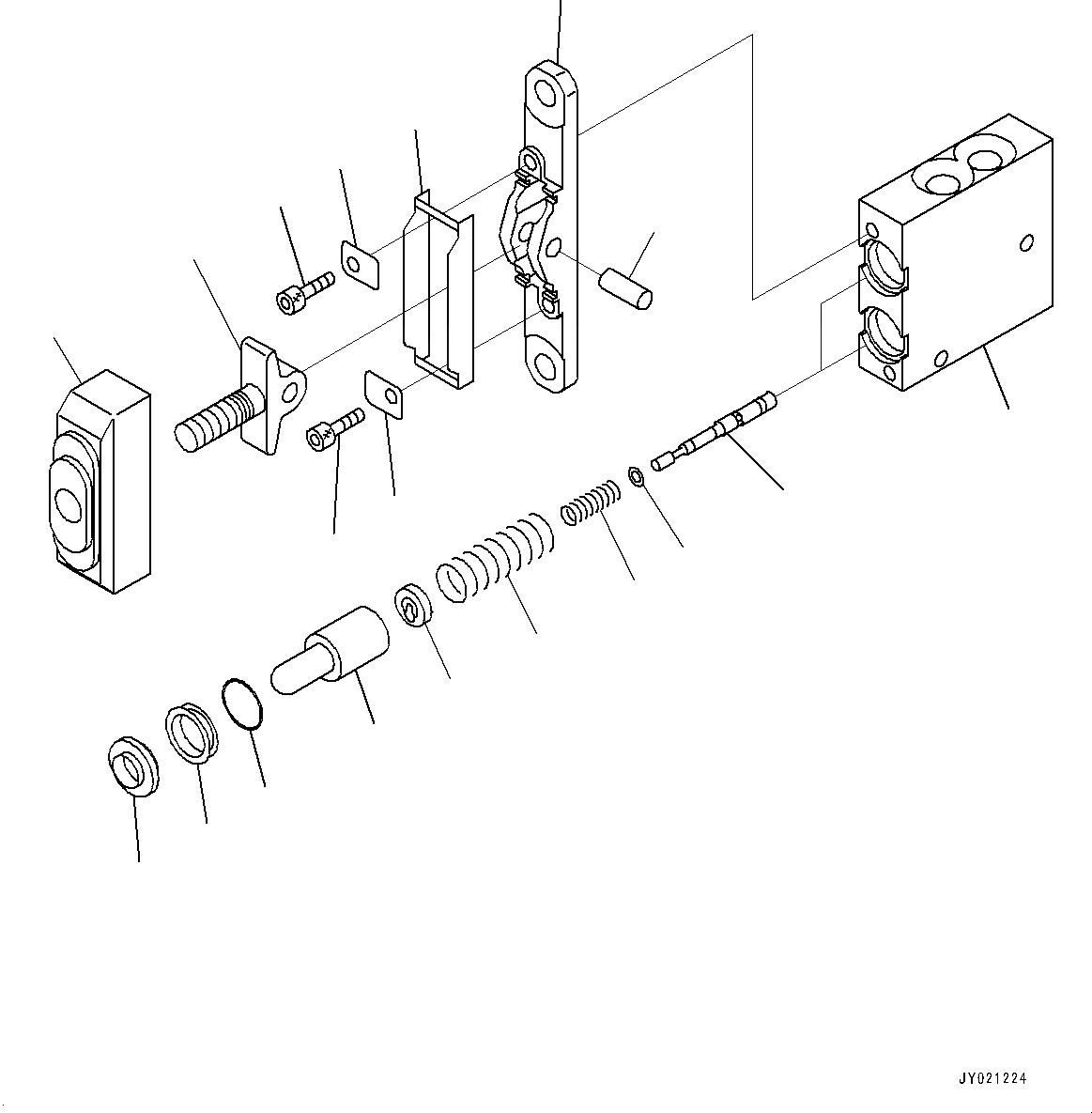 JY021224