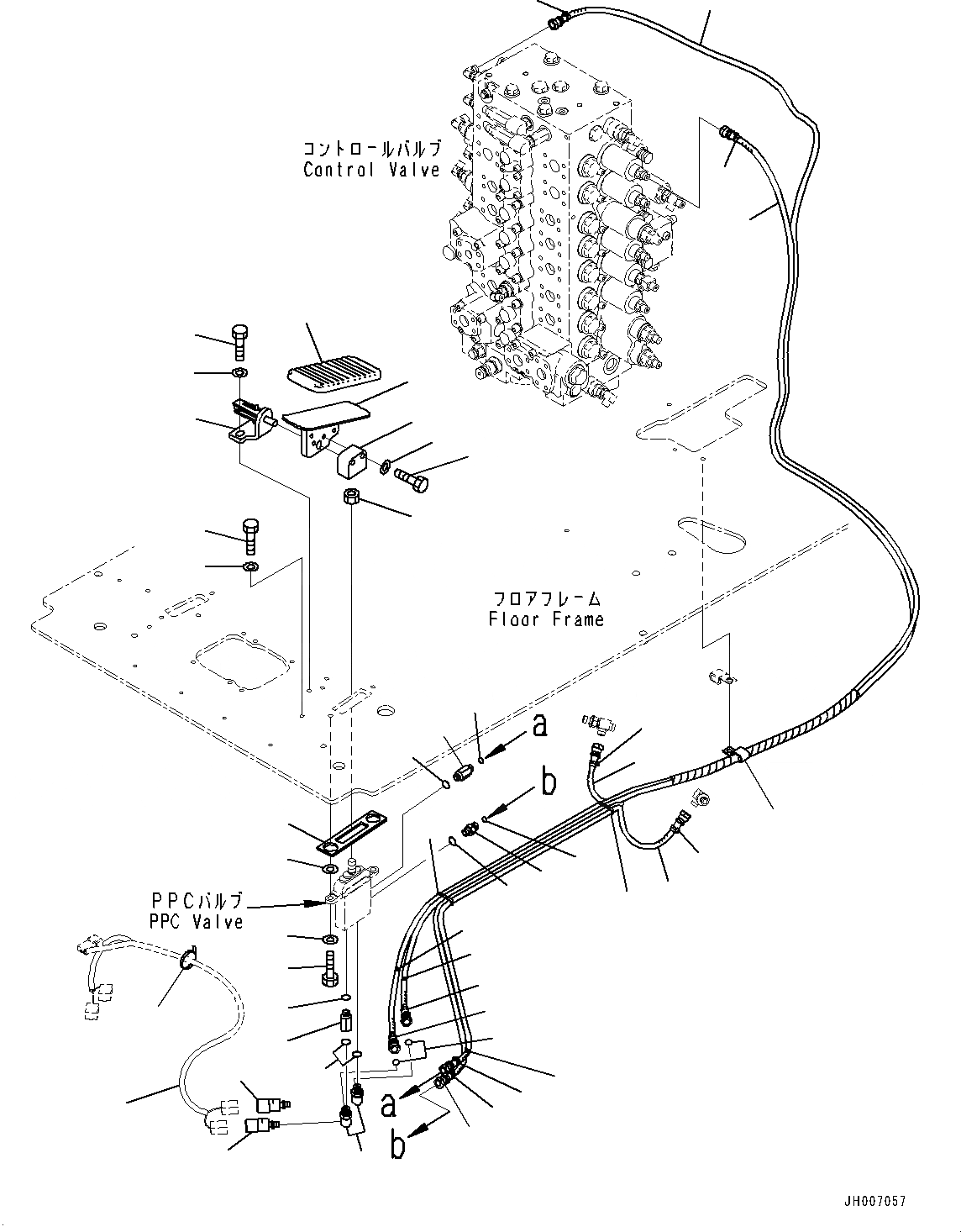 コントロールバルブ
Control Valve

フロアフレーム
Floor Frame

a

b

PPCバルブ
PPC Valve

a

b

JH007057