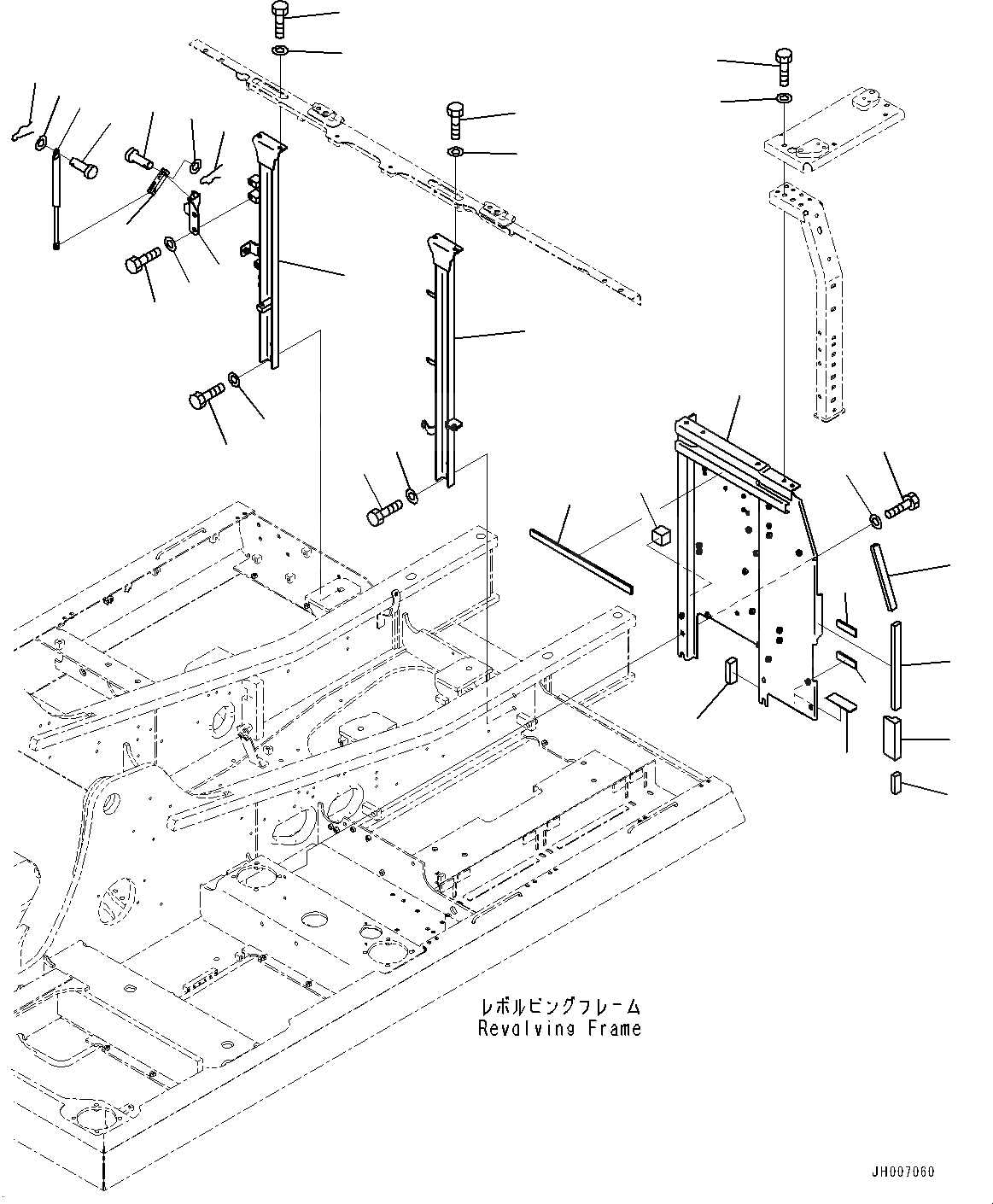 レボルビングフレーム
Revolving Frame

JH007060