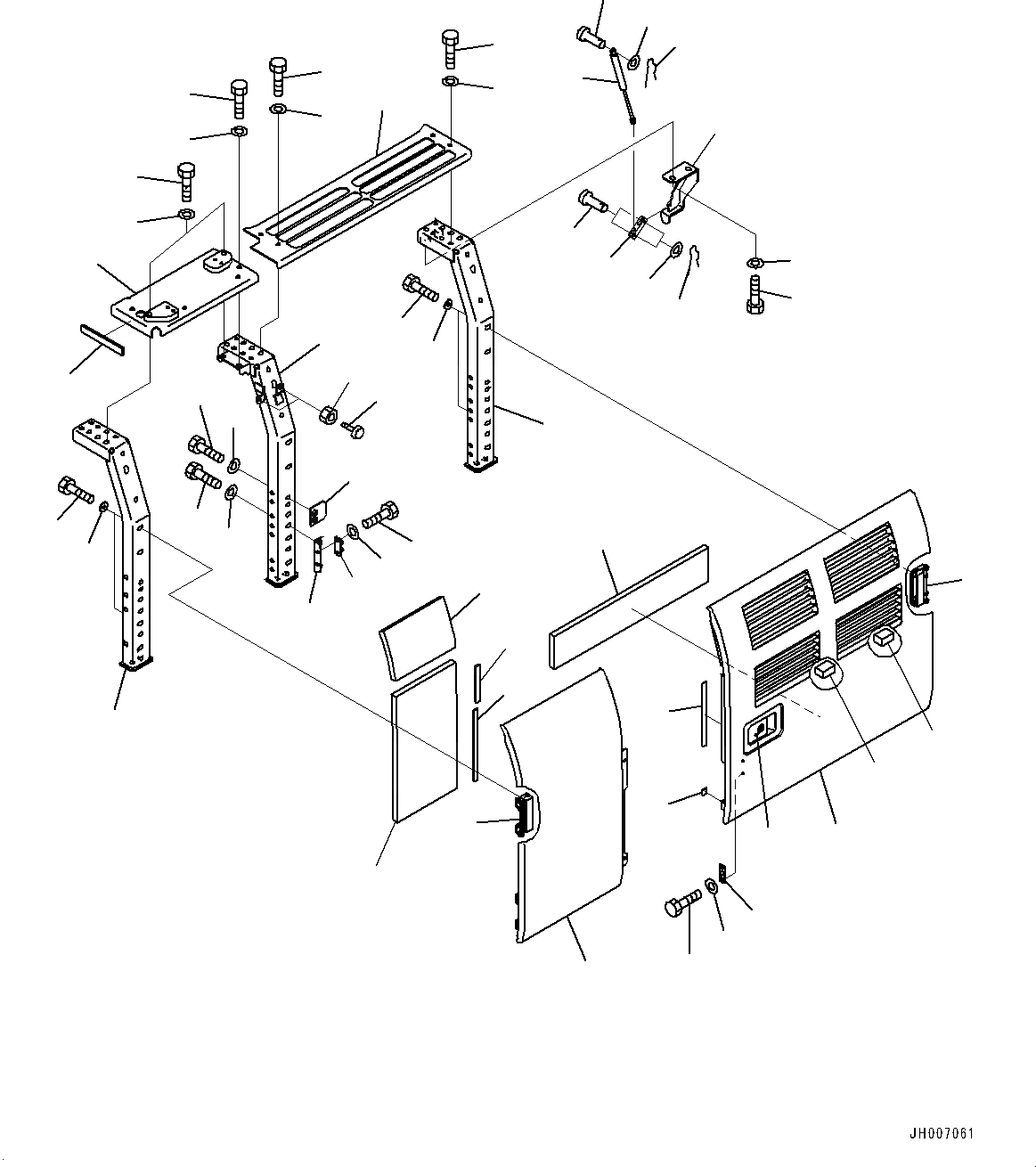 JH007061