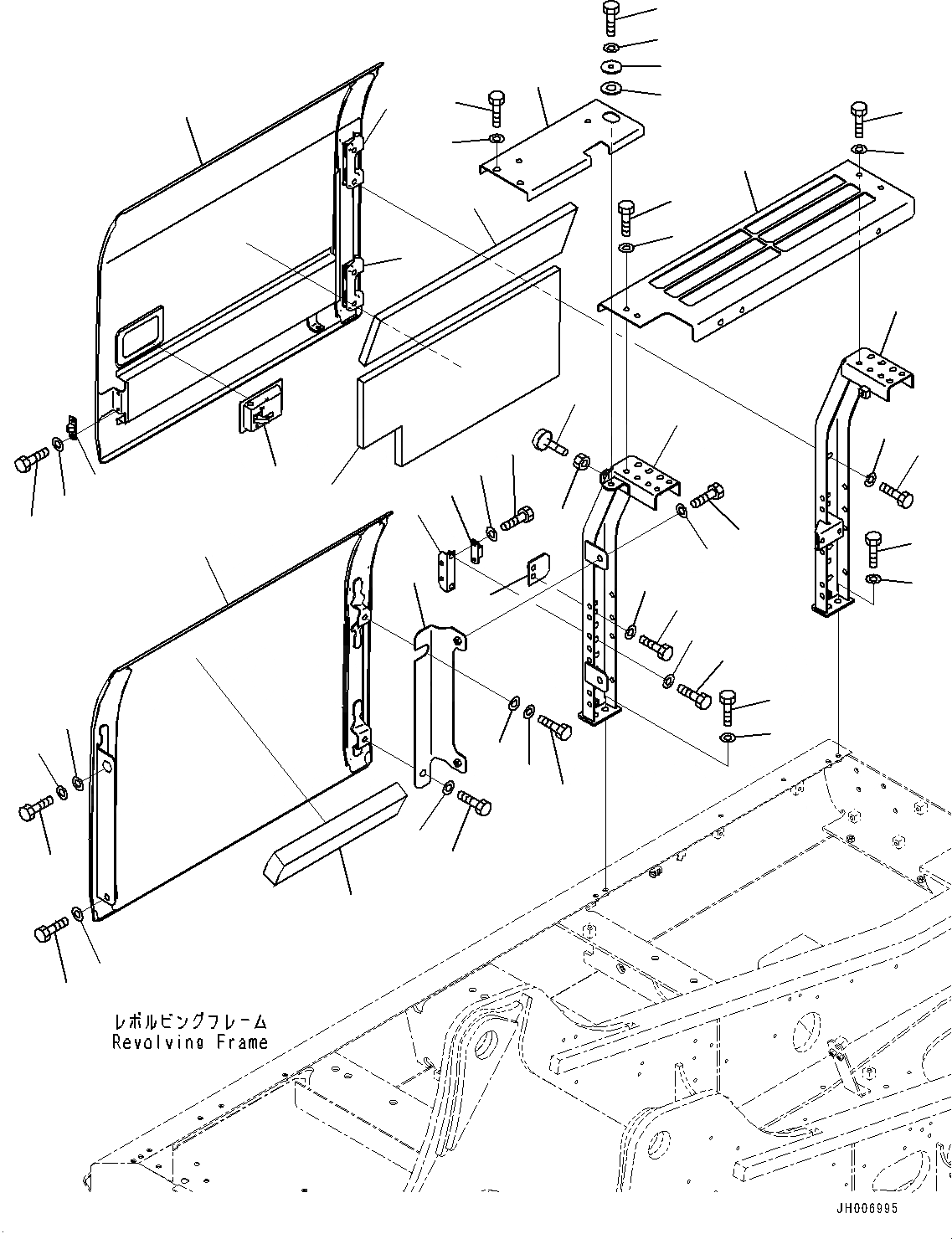 レボルビングフレーム
Revolving Frame

JH006995