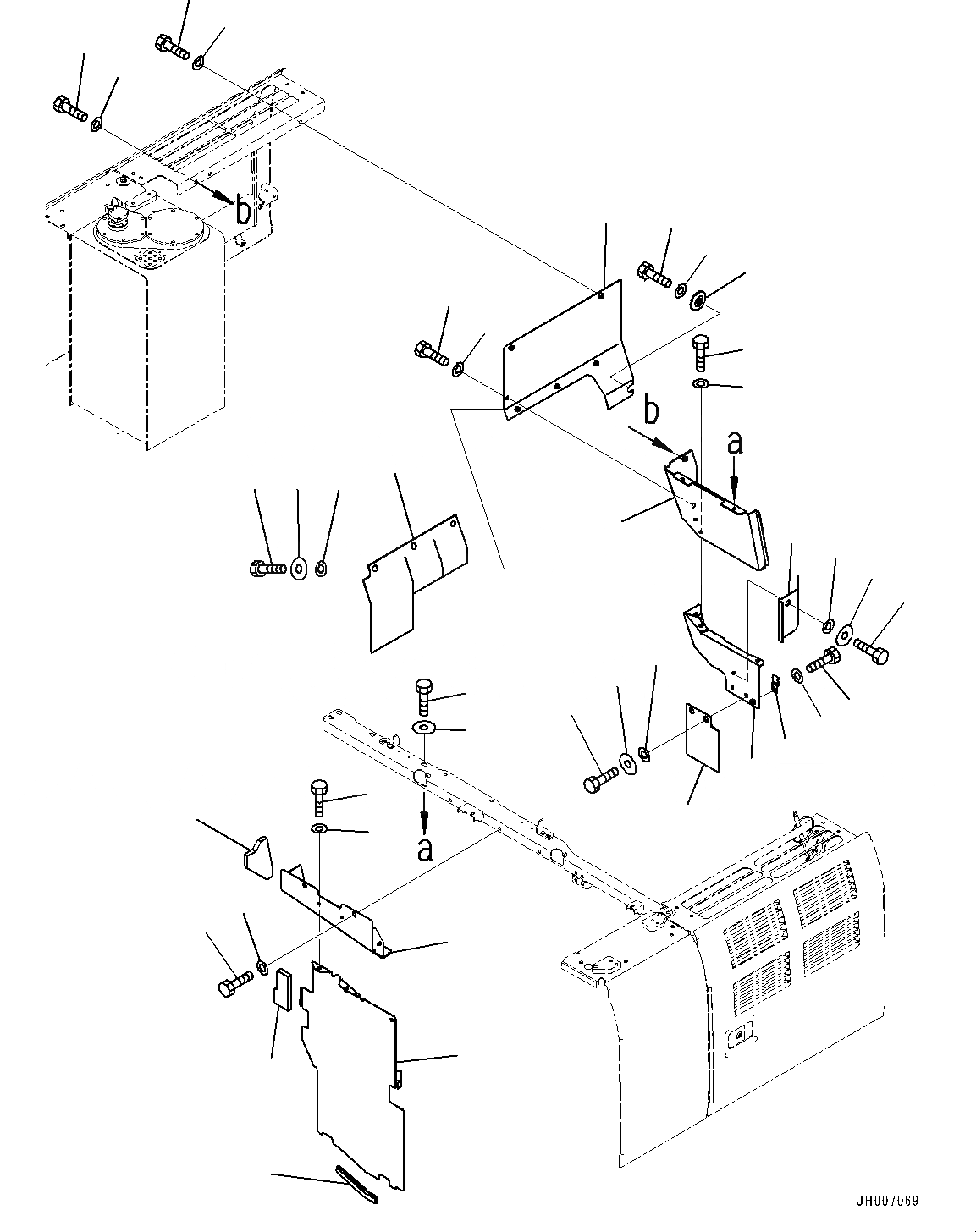 b
b
a
a
JH007069