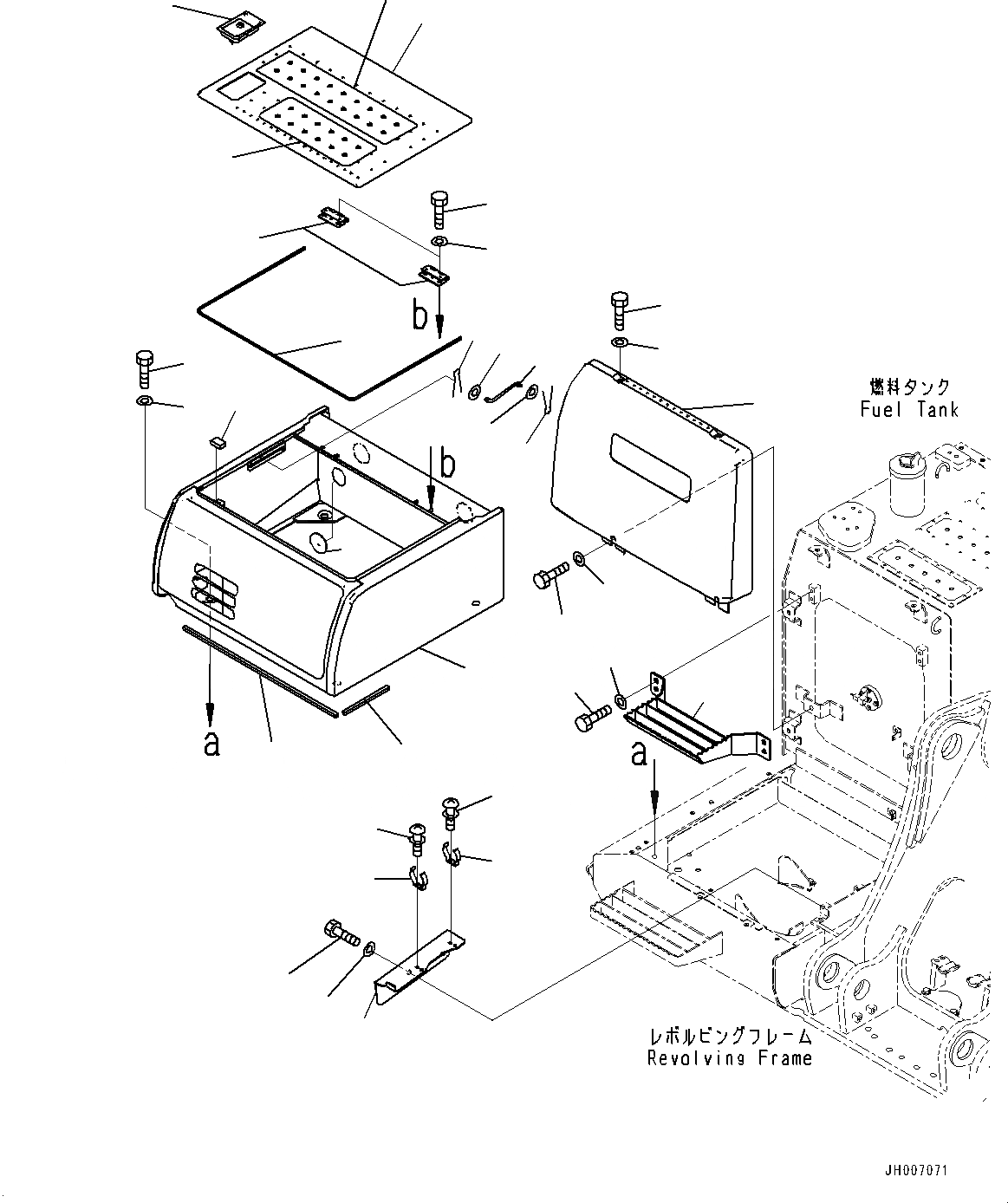 b

b

燃料タンク
Fuel Tank

a

a

レボルビングフレーム
Revolving Frame

JH007071