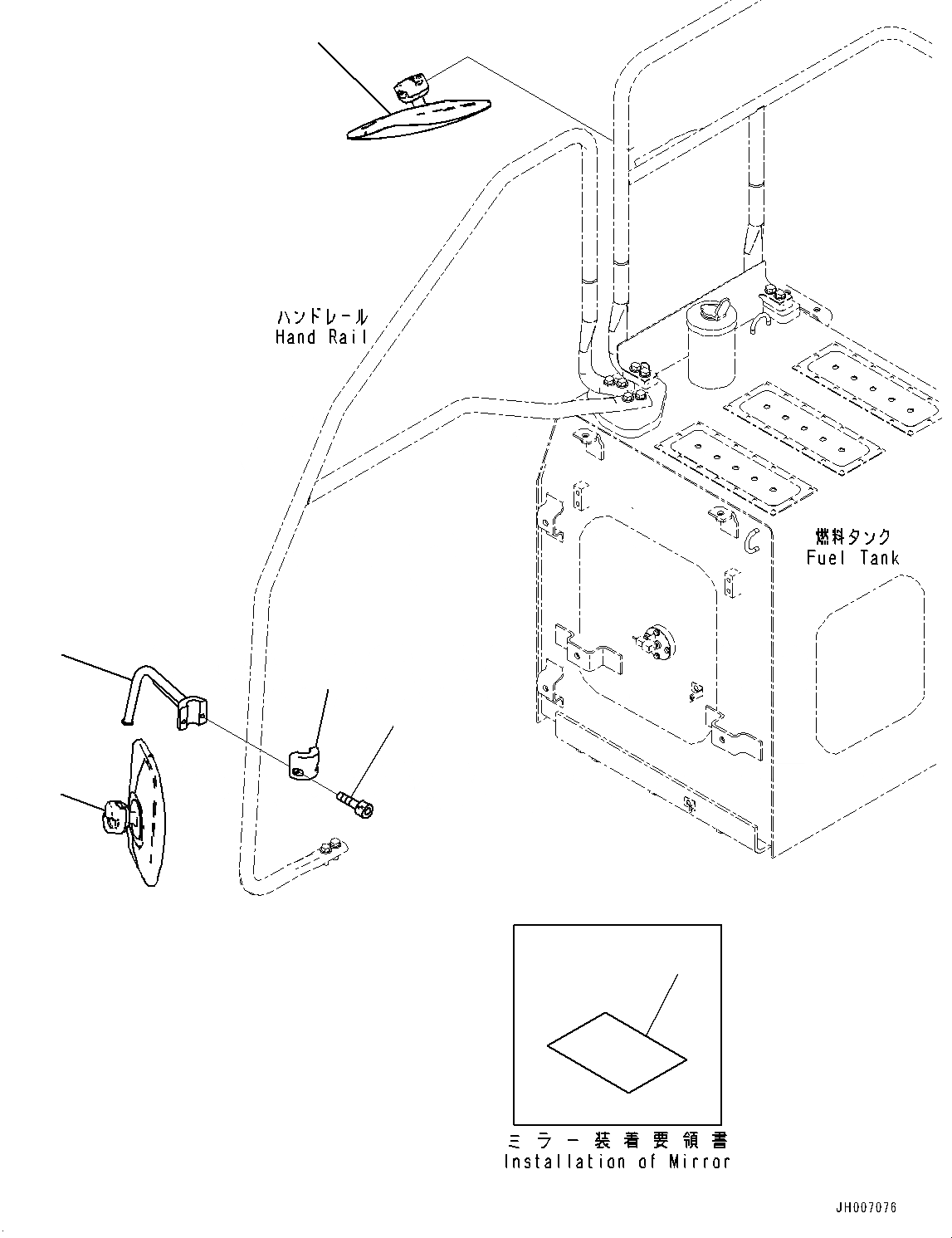 ハンドレール
Hand Rail

燃料タンク
Fuel Tank

ミラー装着要領書
Installation of Mirror

JH007076