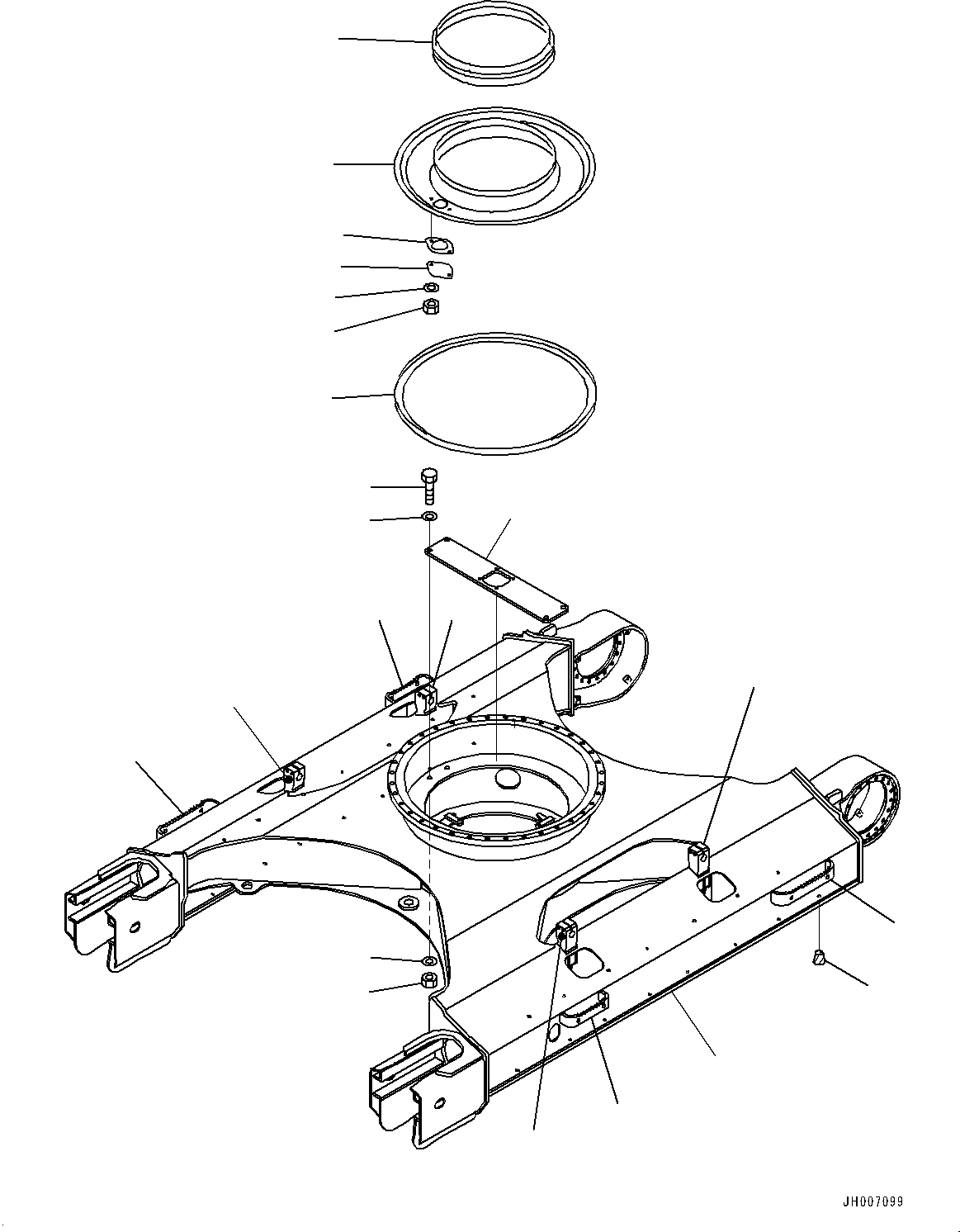 JH007099