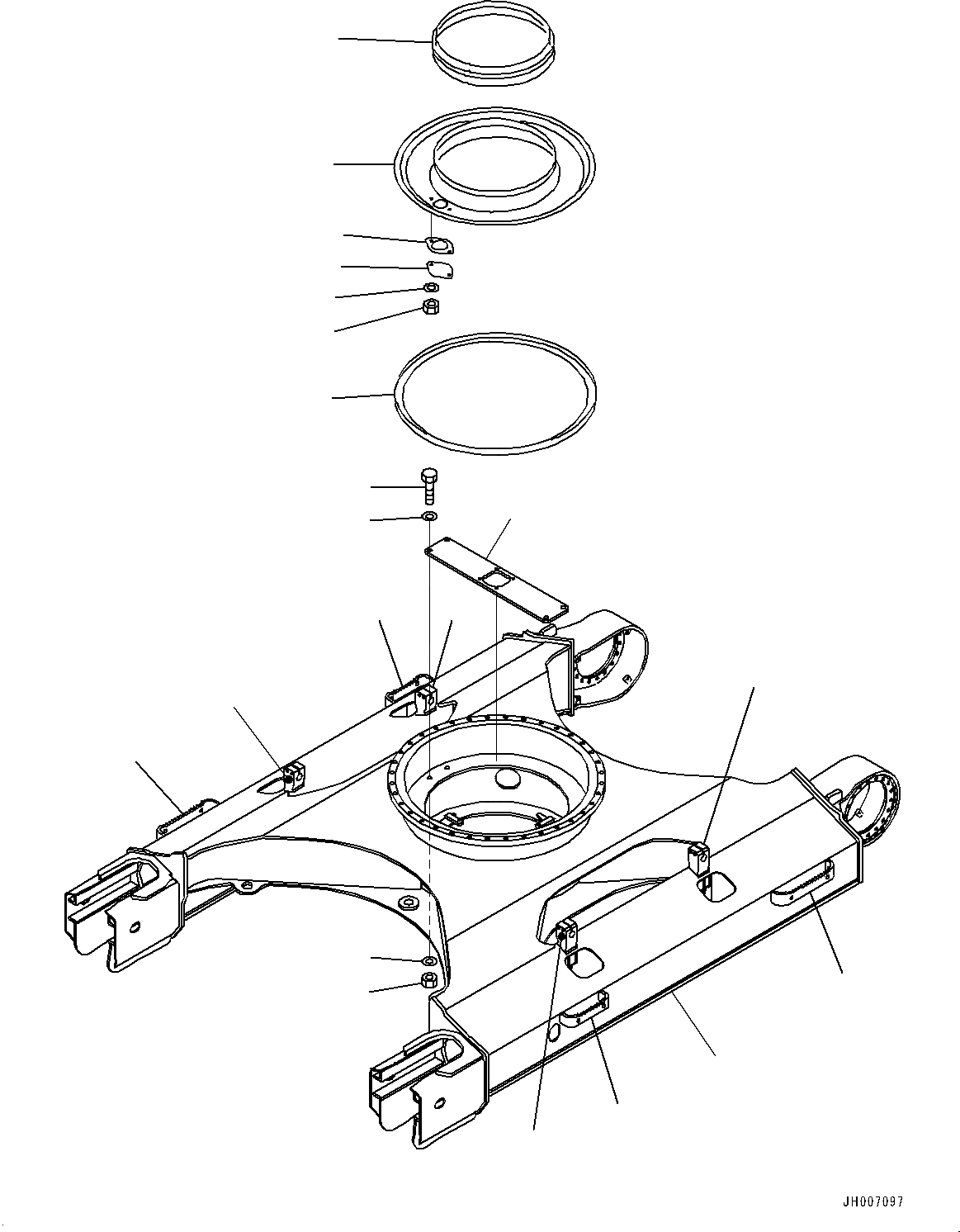 JH007097