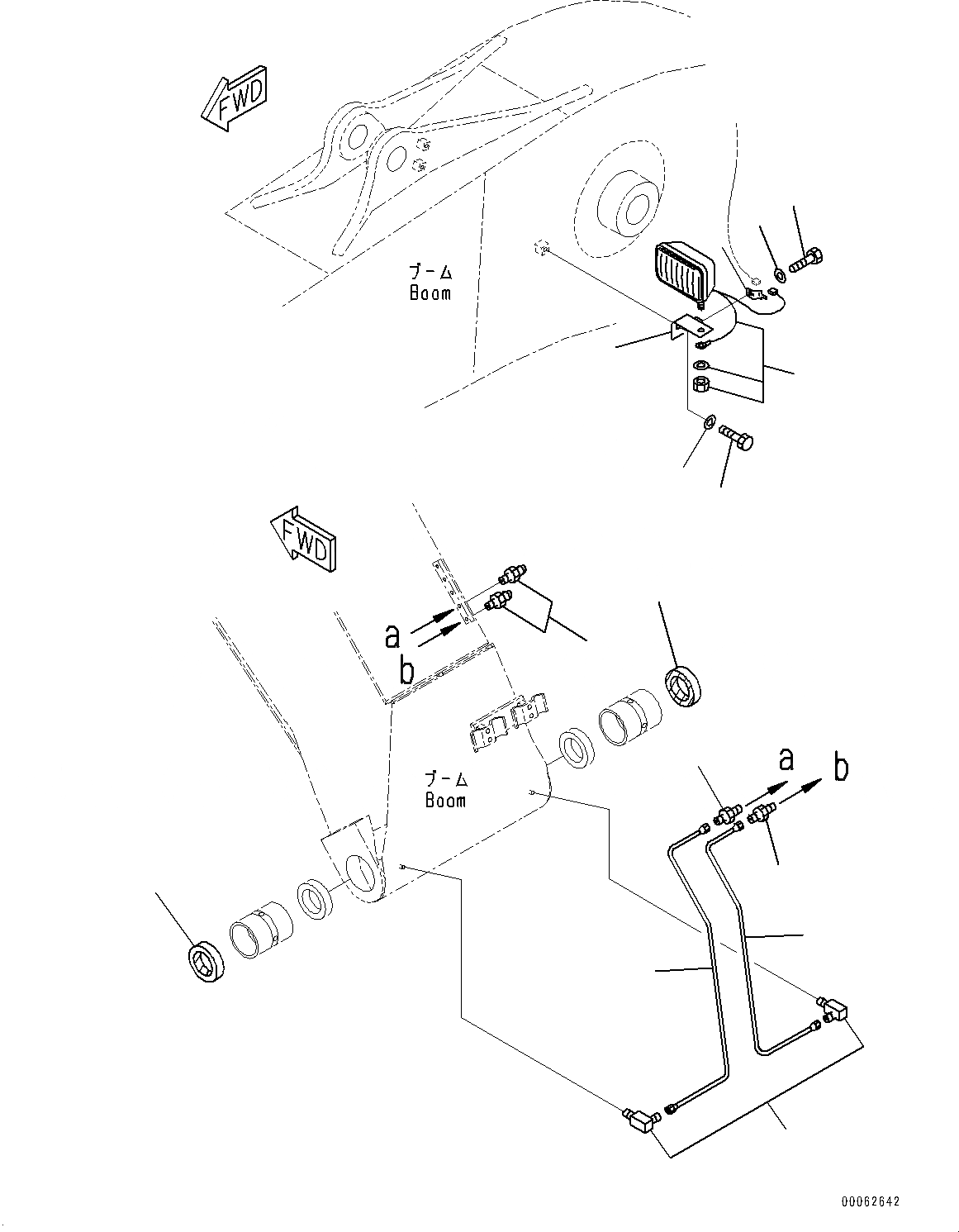 FWD

ブーム
Boom

FWD

a
b

ブーム
Boom

a
b

00062642