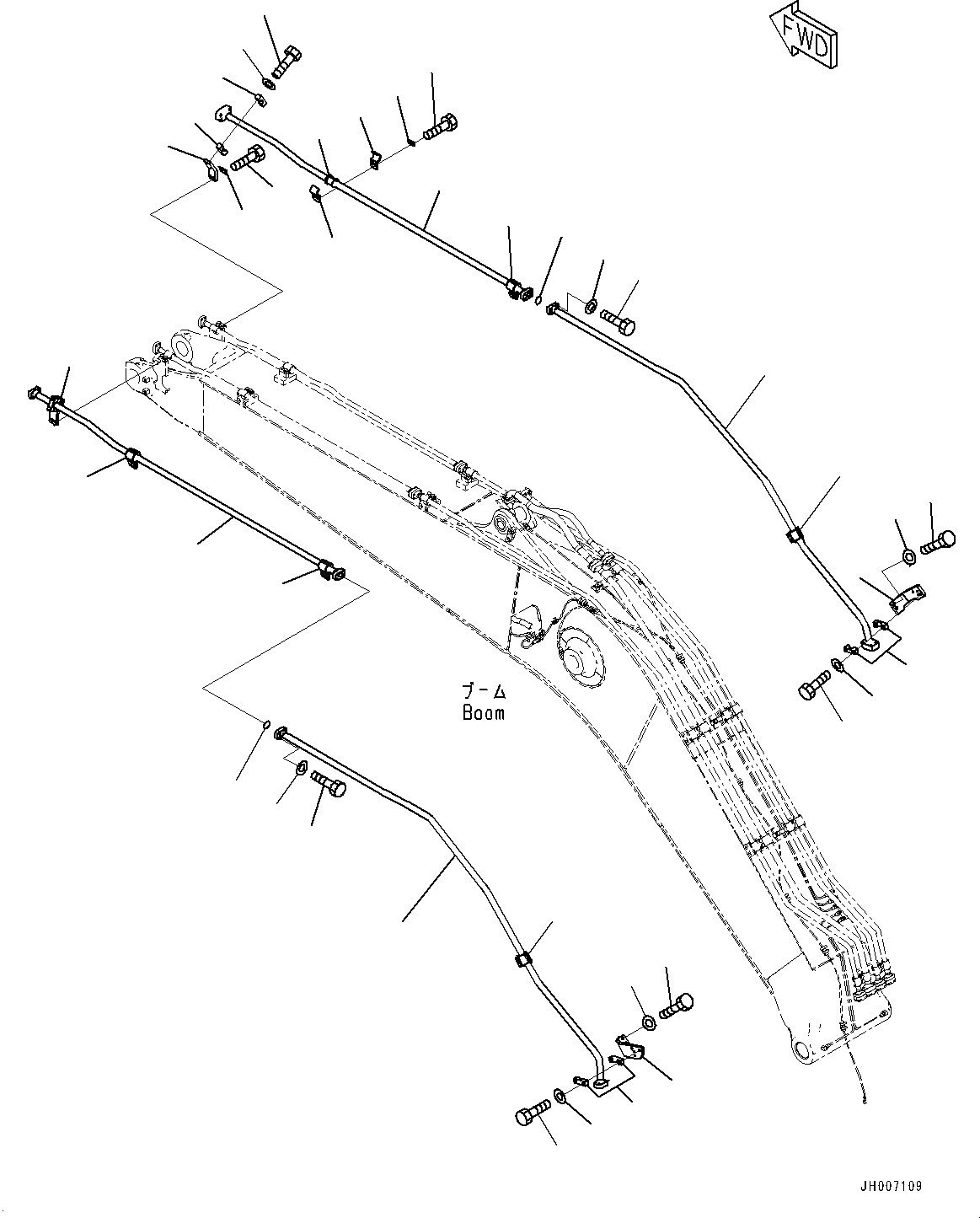 FWD

ブーム
Boom

JH007109