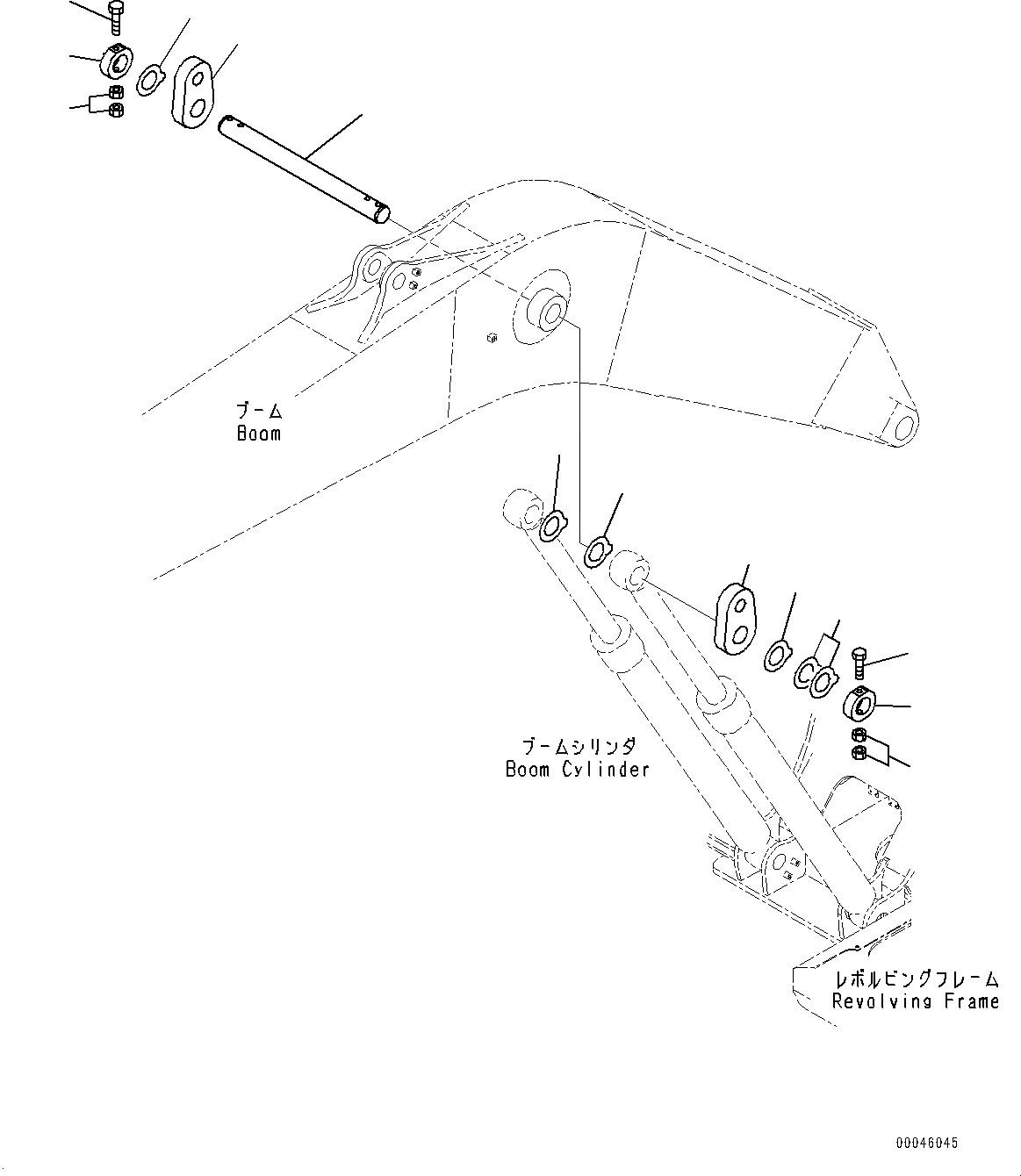 ブーム
Boom

ブームシリンダ
Boom Cylinder

レボルビングフレーム
Revolving Frame

00046045