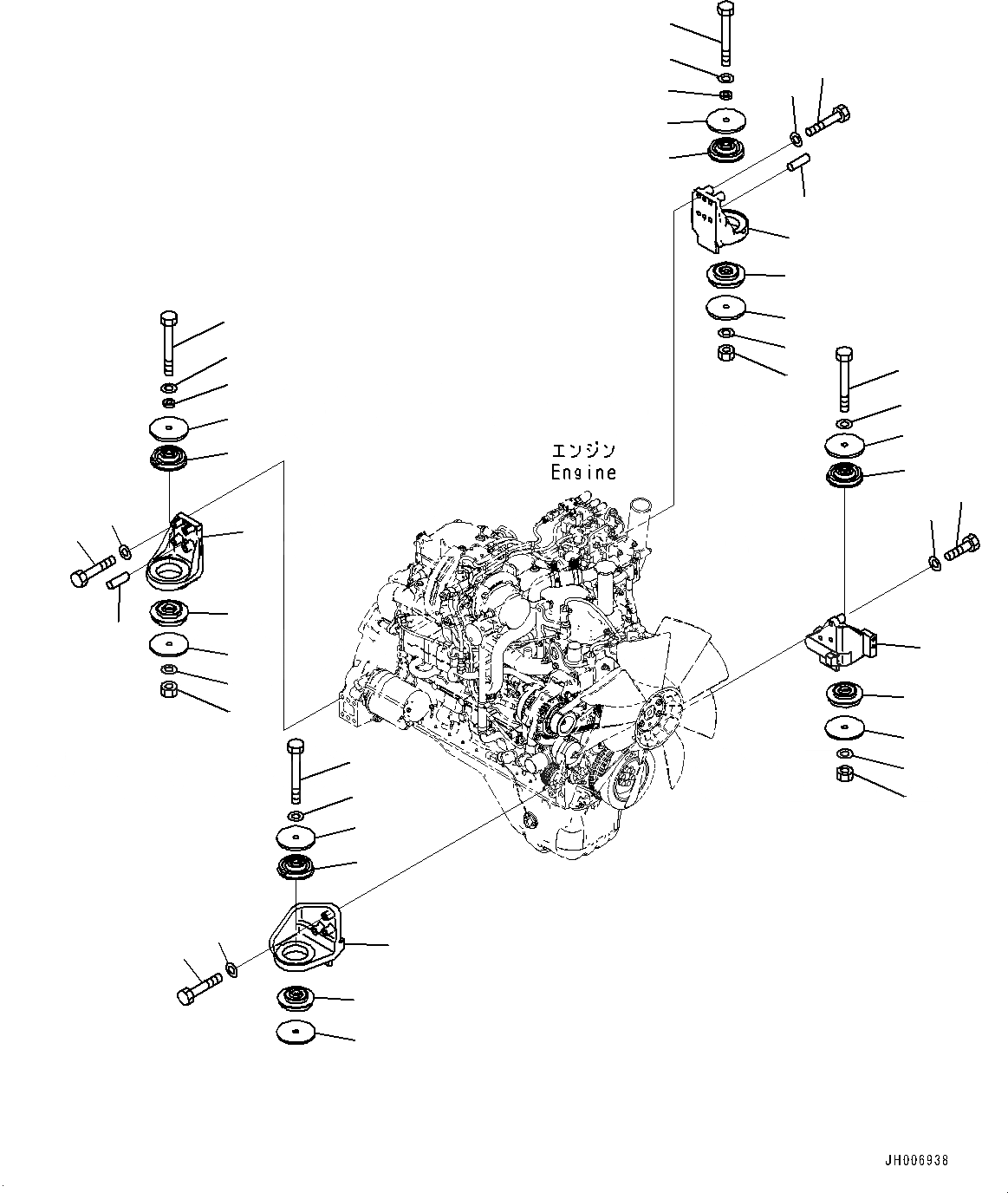 エンジン
Engine

JH006938