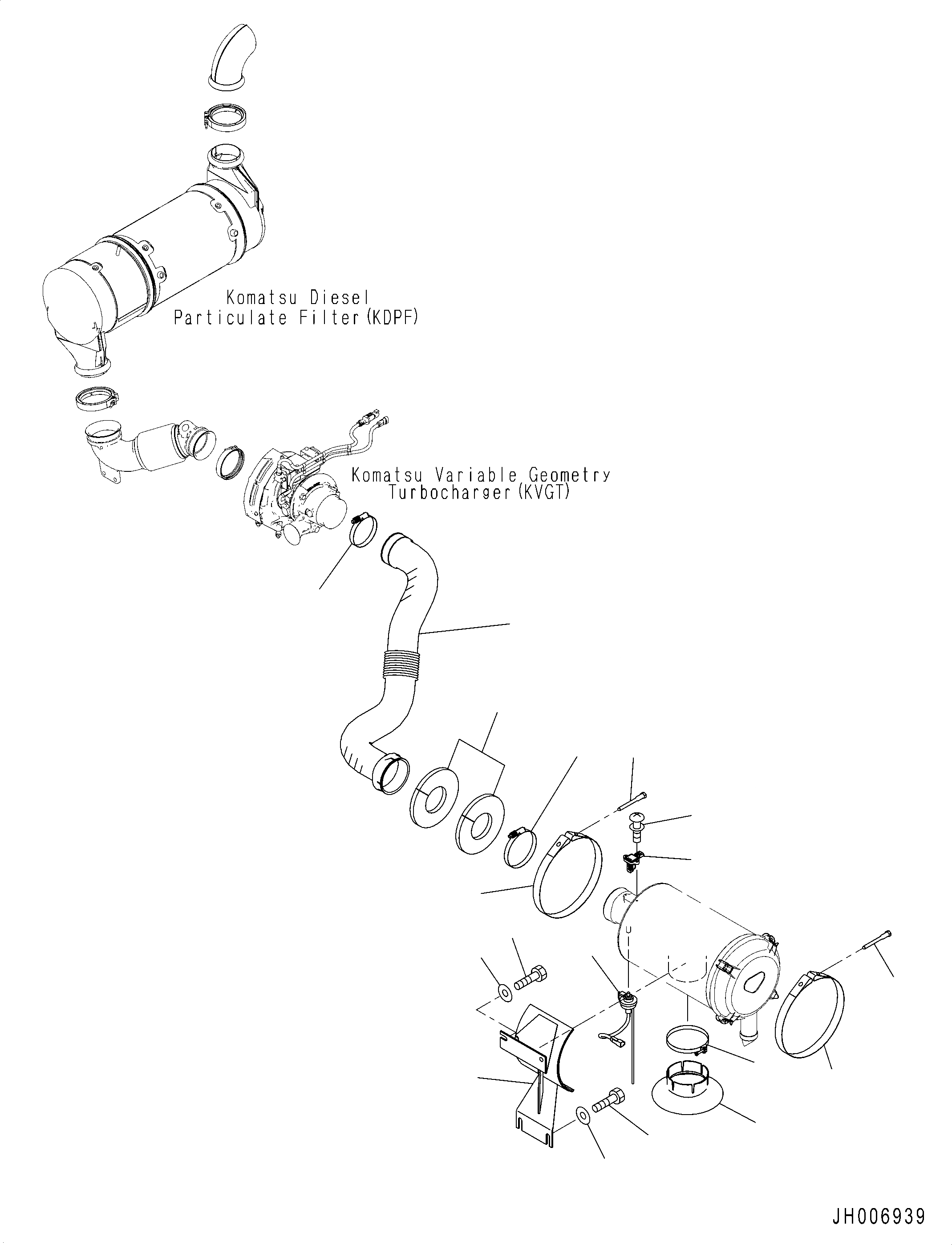 Komatsu Diesel
Particulate Filter (KDPF)

Komatsu Variable Geometry
Turbocharger (KVGT)

JH006939