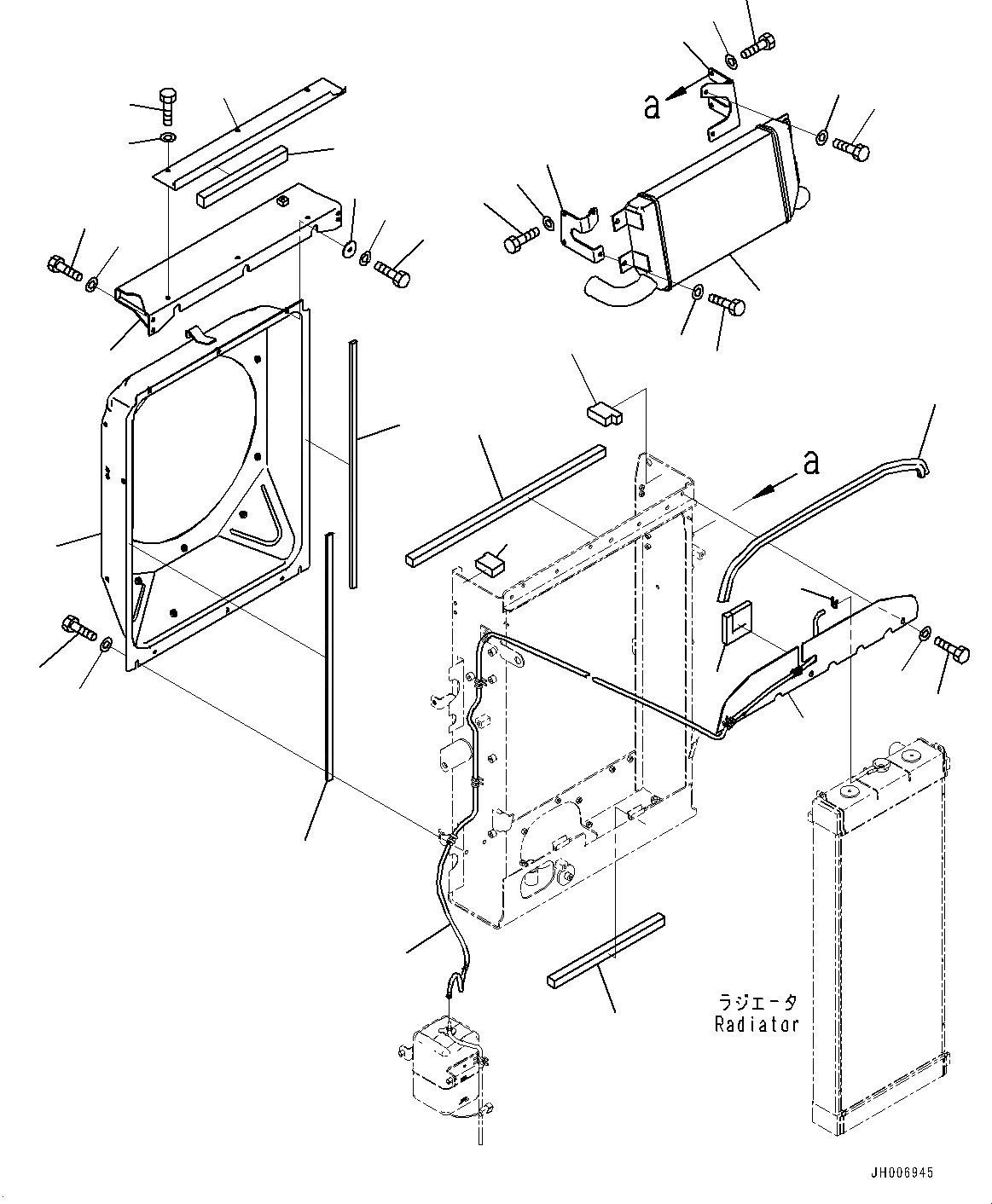 a

a

ラジエータ
Radiator

JH006945