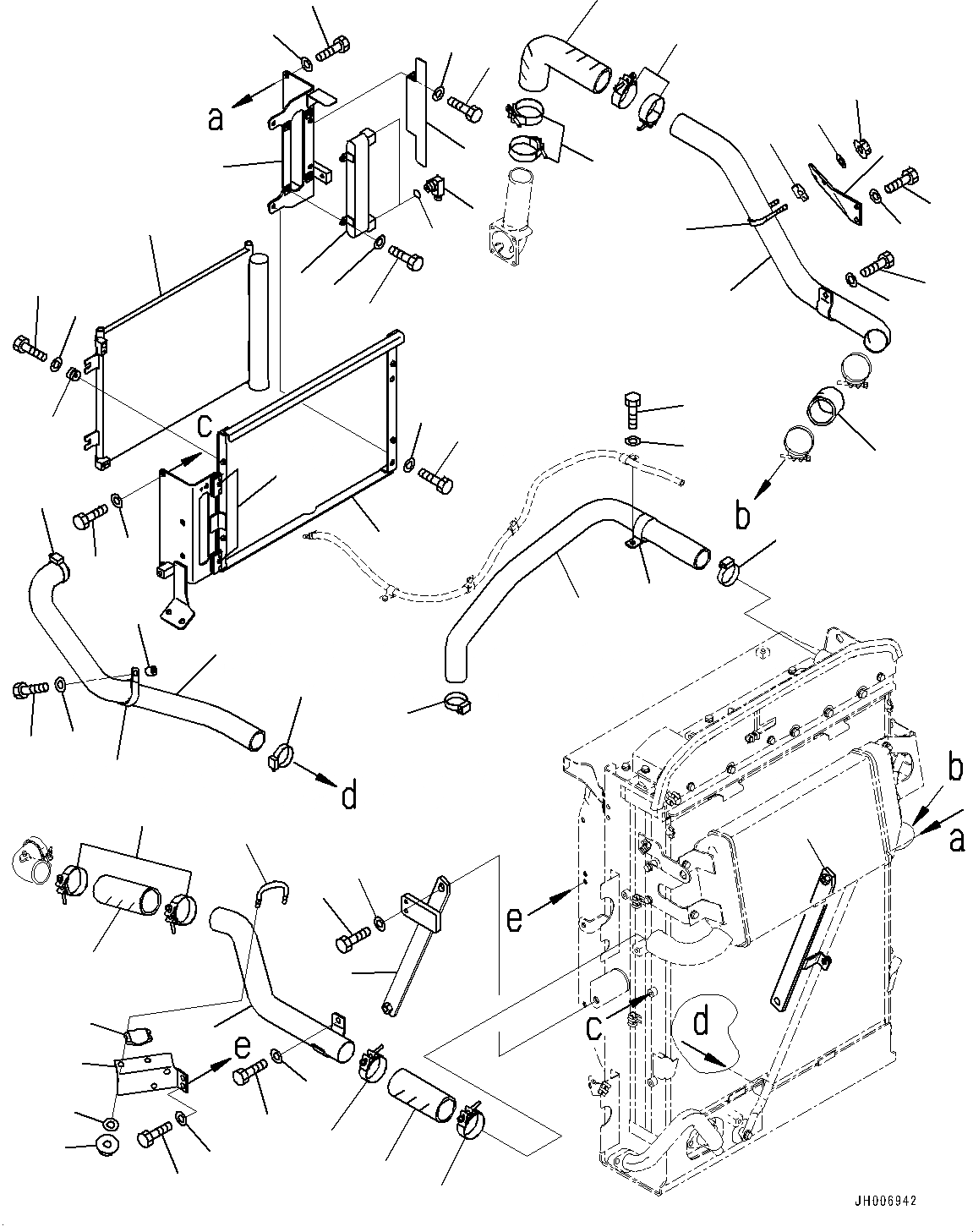 a

c

b

d

b

a

e

c

d

e

JH006942