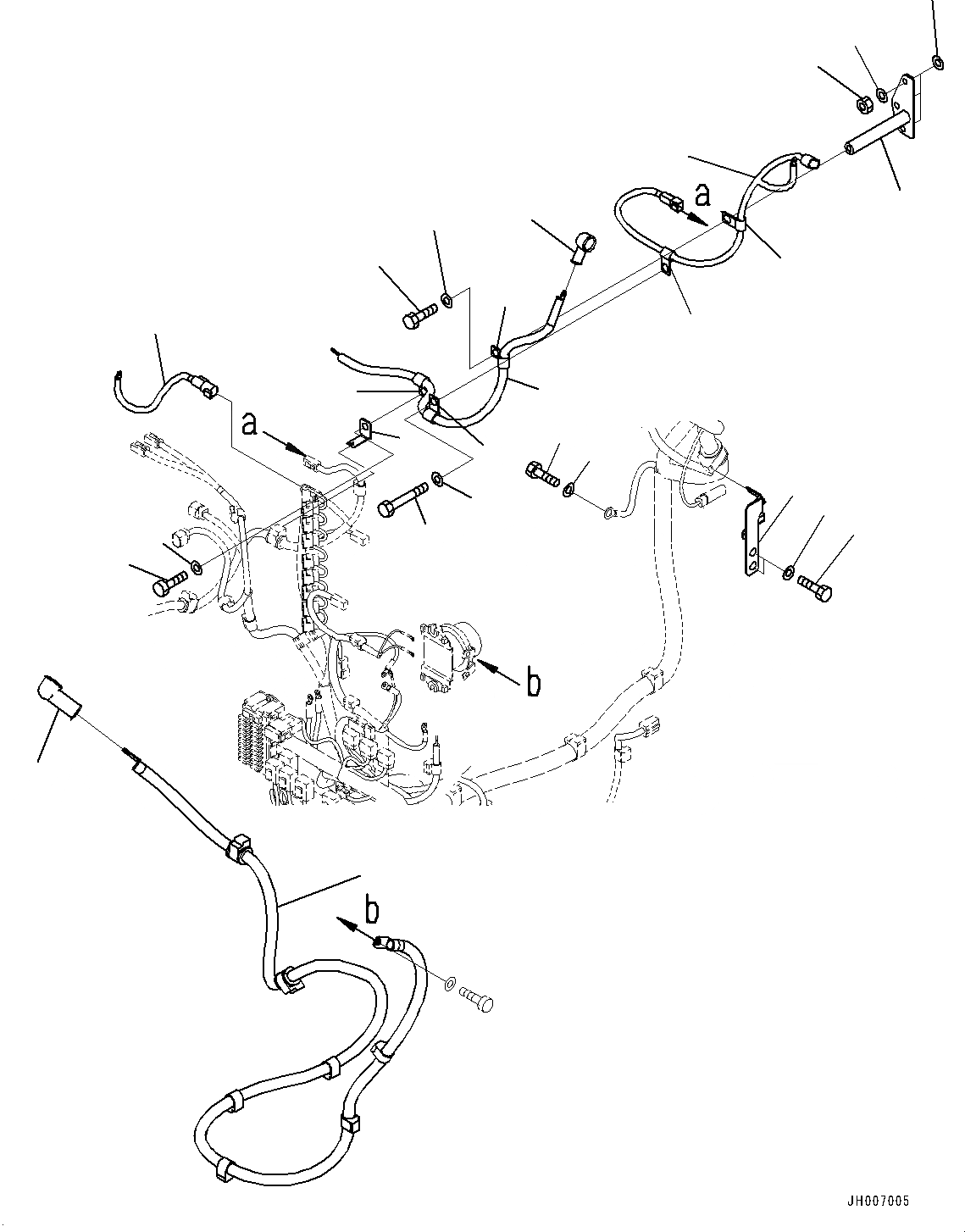 a

a

b

b

JH007005