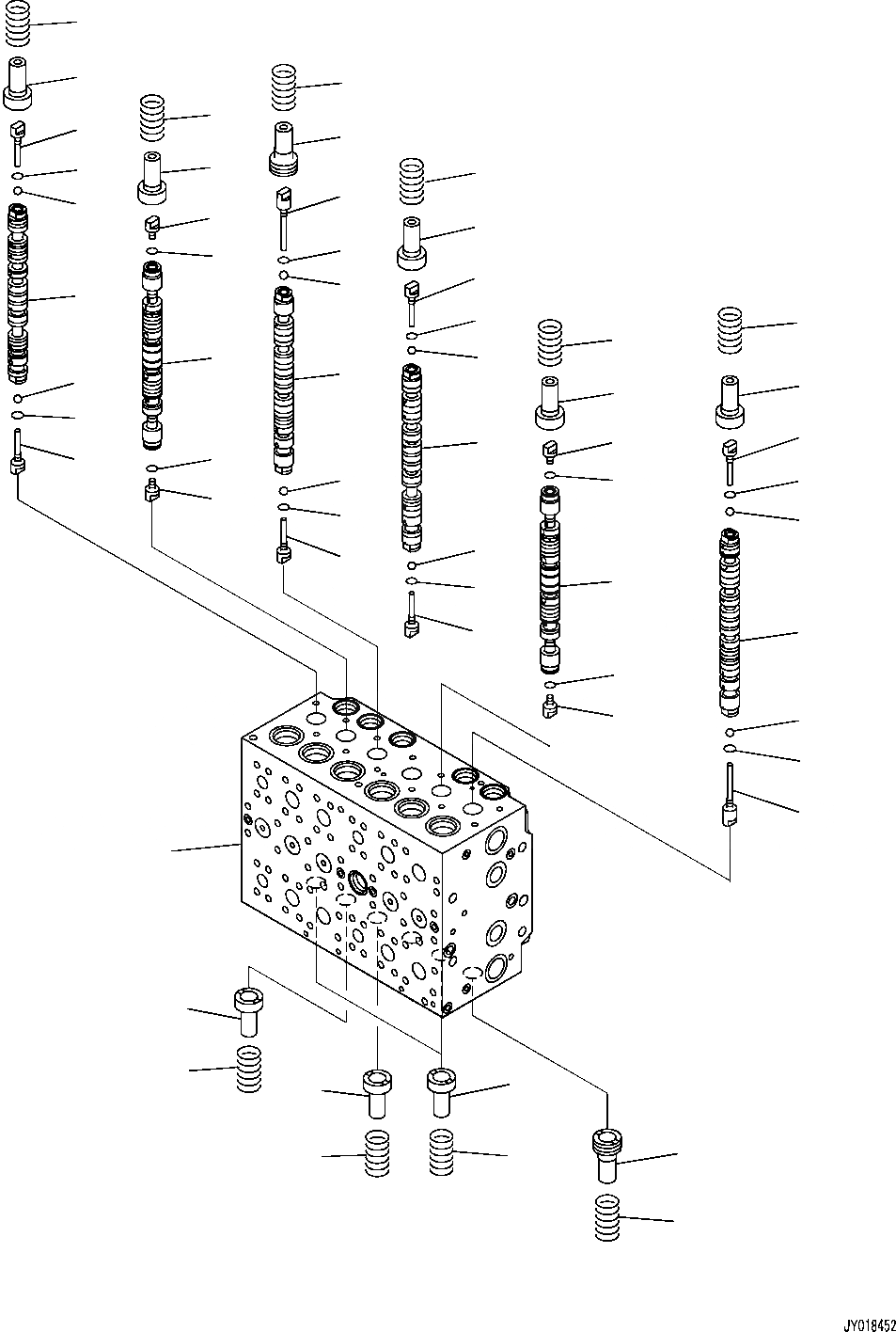 JY018452