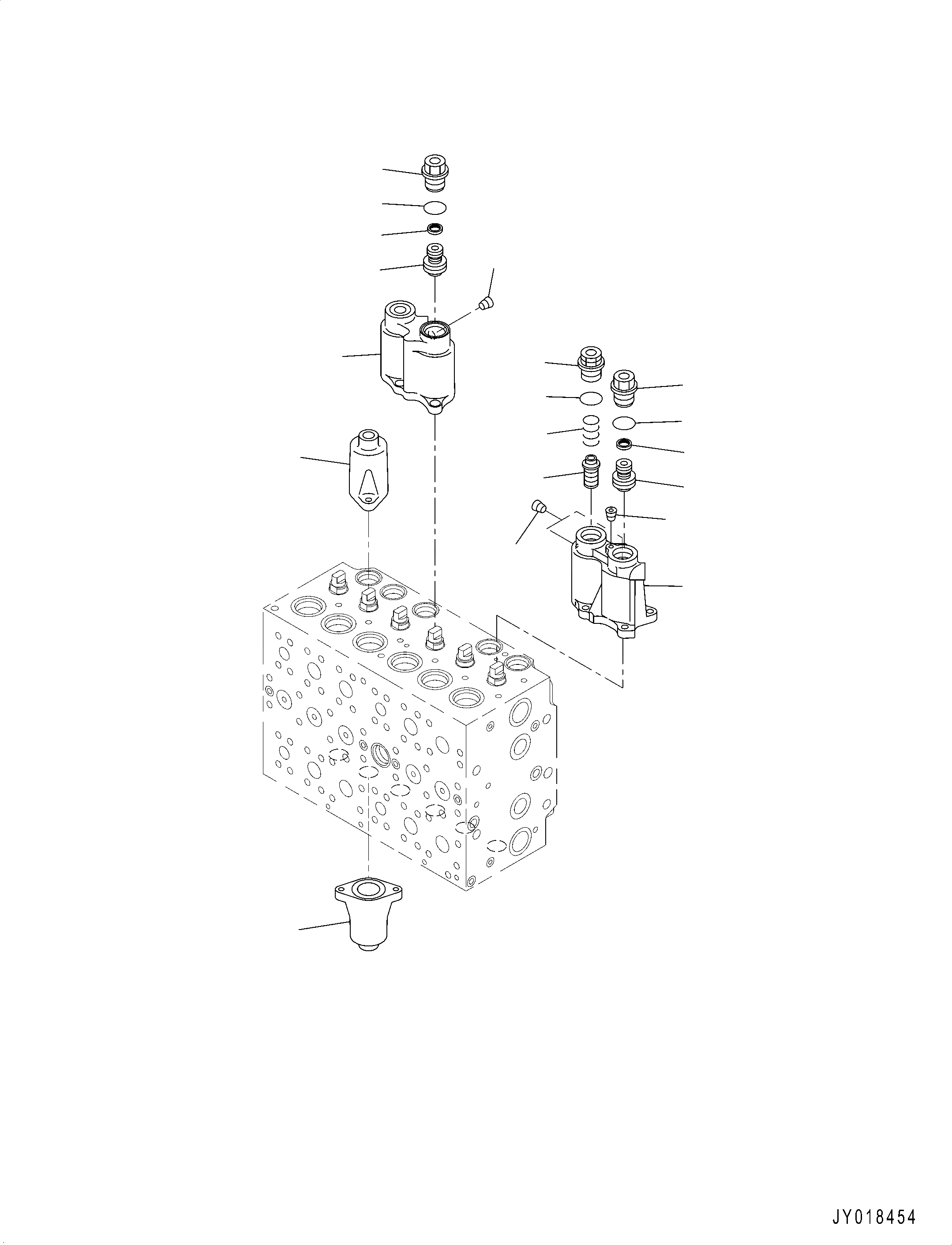 JY018454