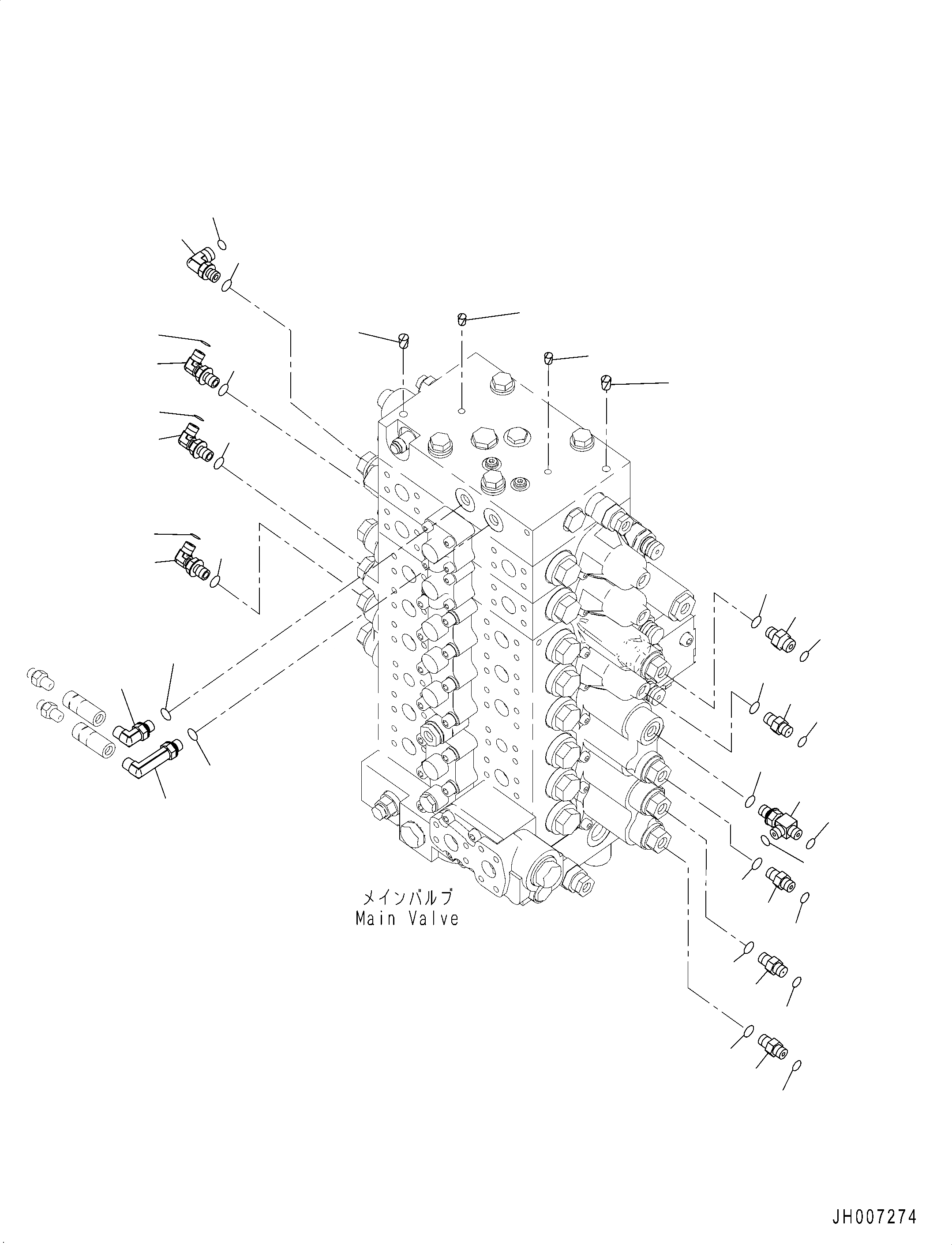 メインバルブ
Main Valve

JH007274