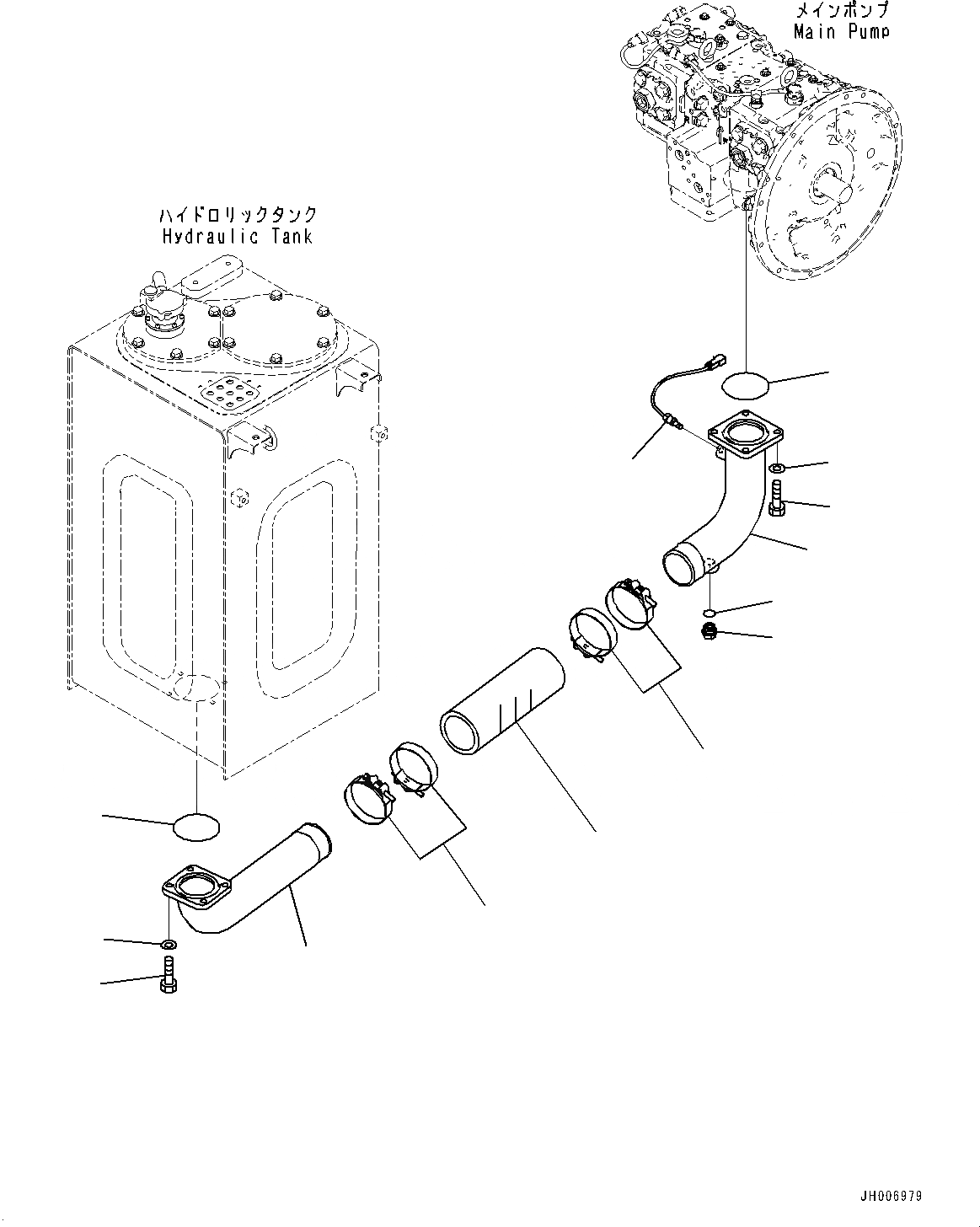 メインポンプ
Main Pump

ハイドロリックタンク
Hydraulic Tank

JH006979