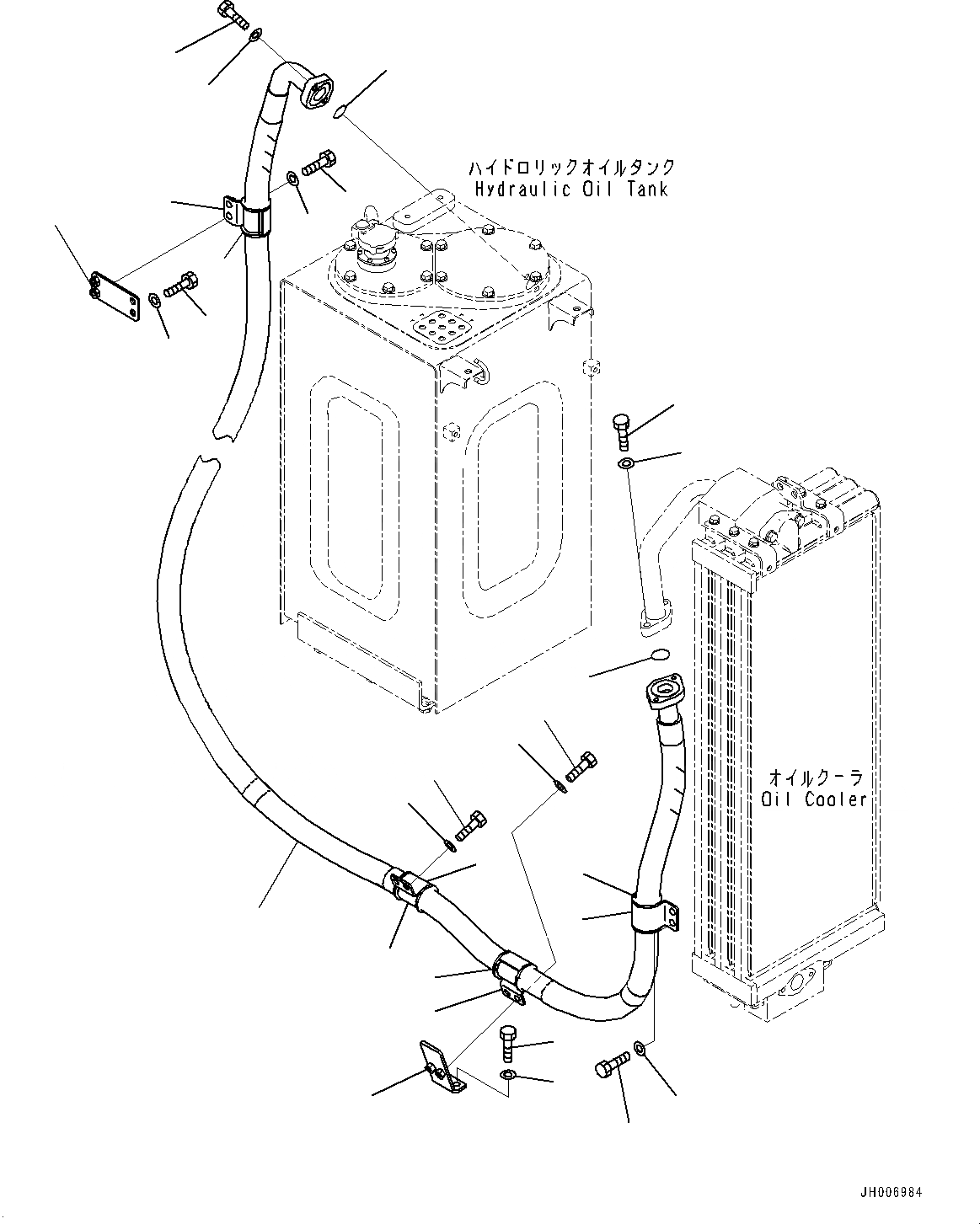 ハイドロリックオイルタンク
Hydraulic Oil Tank

オイルクーラ
Oil Cooler

JH006984