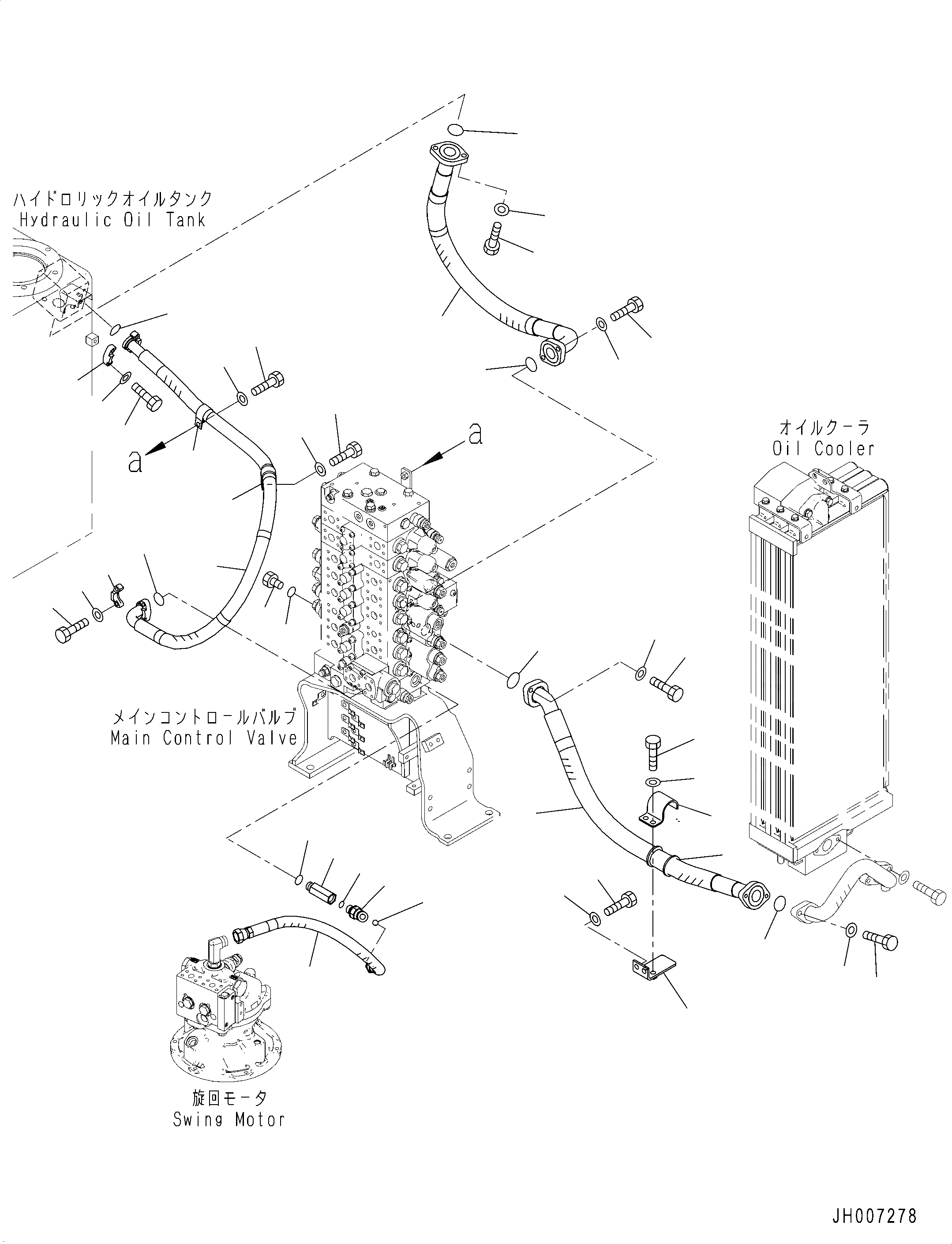 ハイドロリックオイルタンク
Hydraulic Oil Tank

a

a

オイルクーラ
Oil Cooler

メインコントロールバルブ
Main Control Valve

旋回モータ
Swing Motor

JH007278