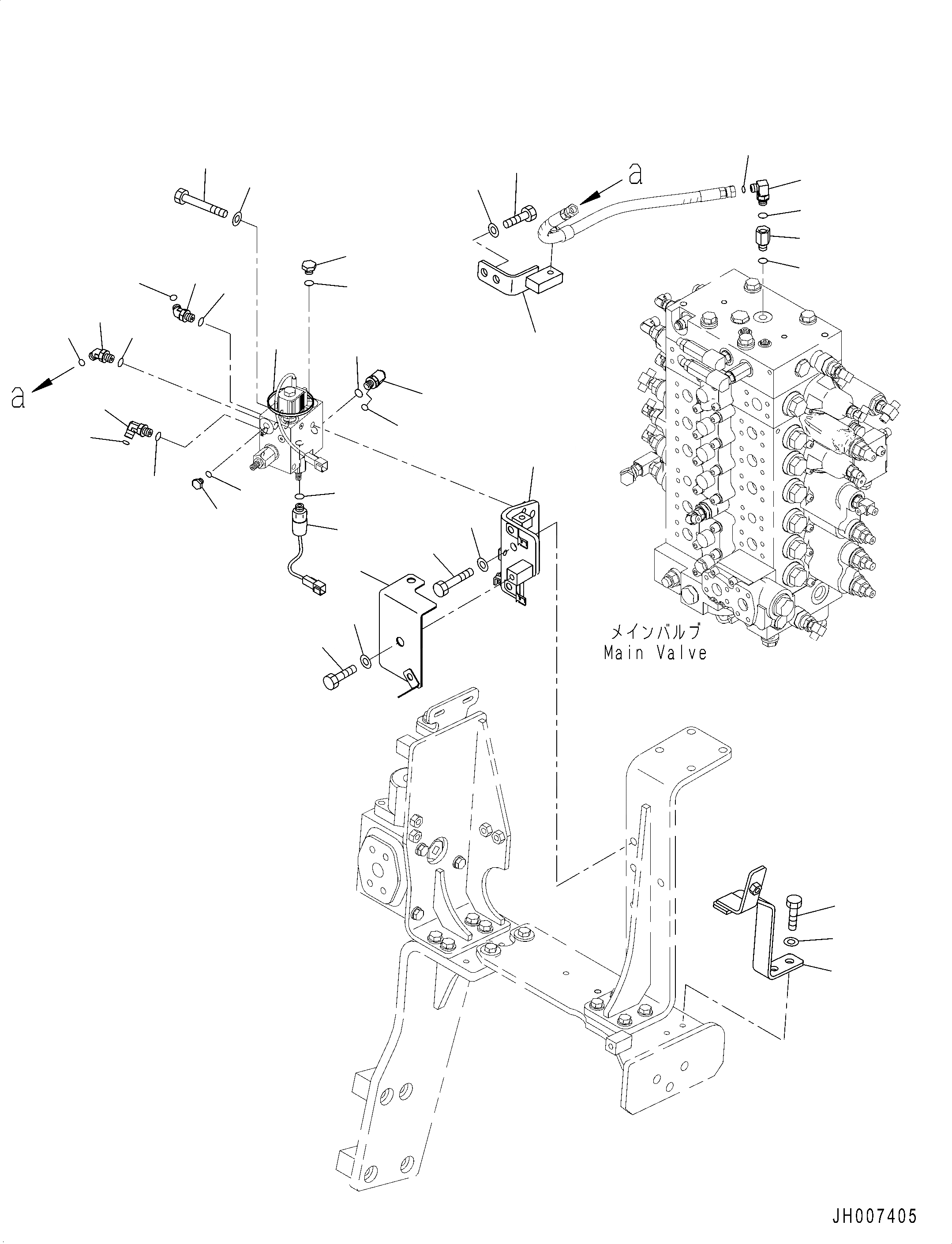 a

a

メインバルブ
Main Valve

JH007405