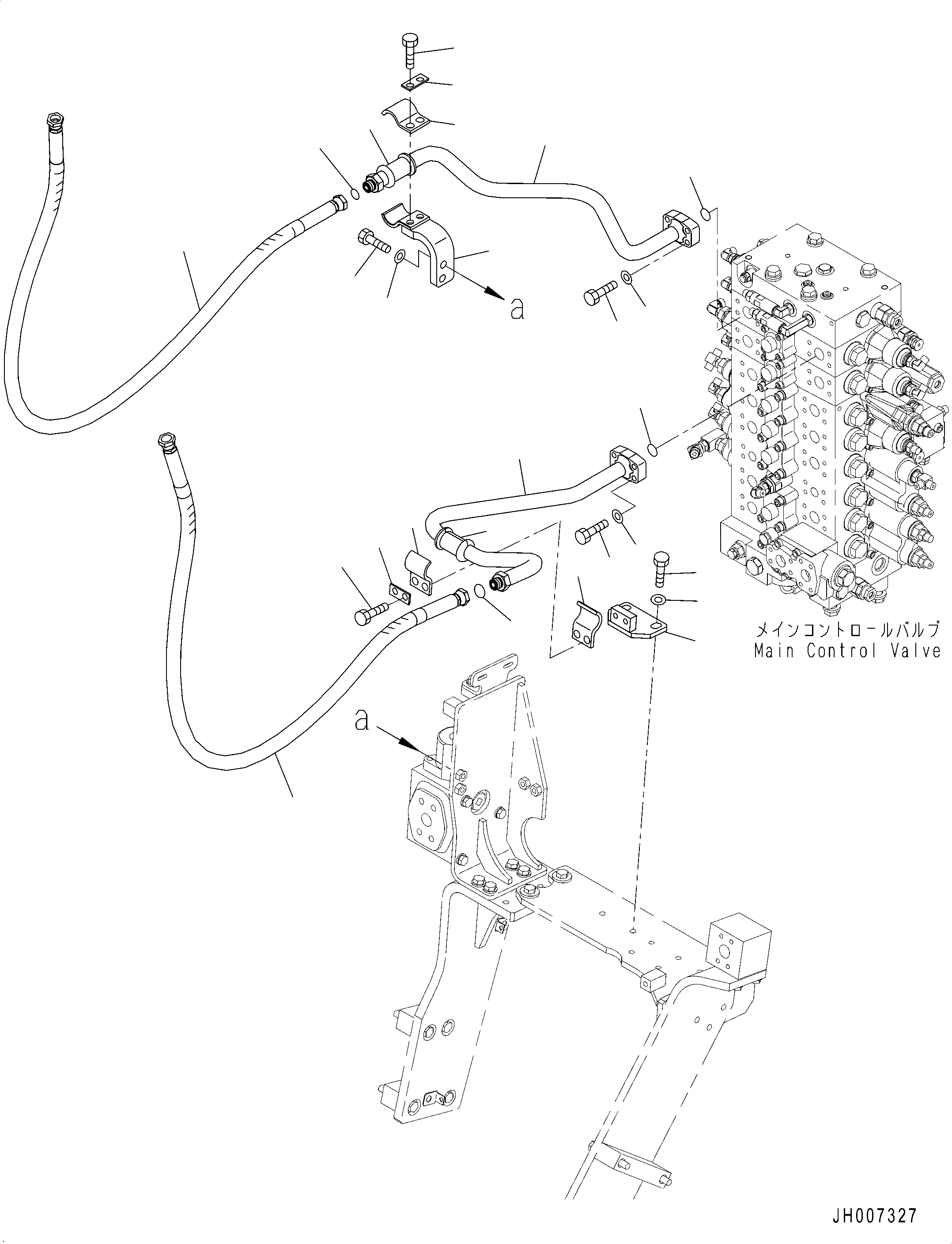 a

メインコントロールバルブ
Main Control Valve

a

JH007327