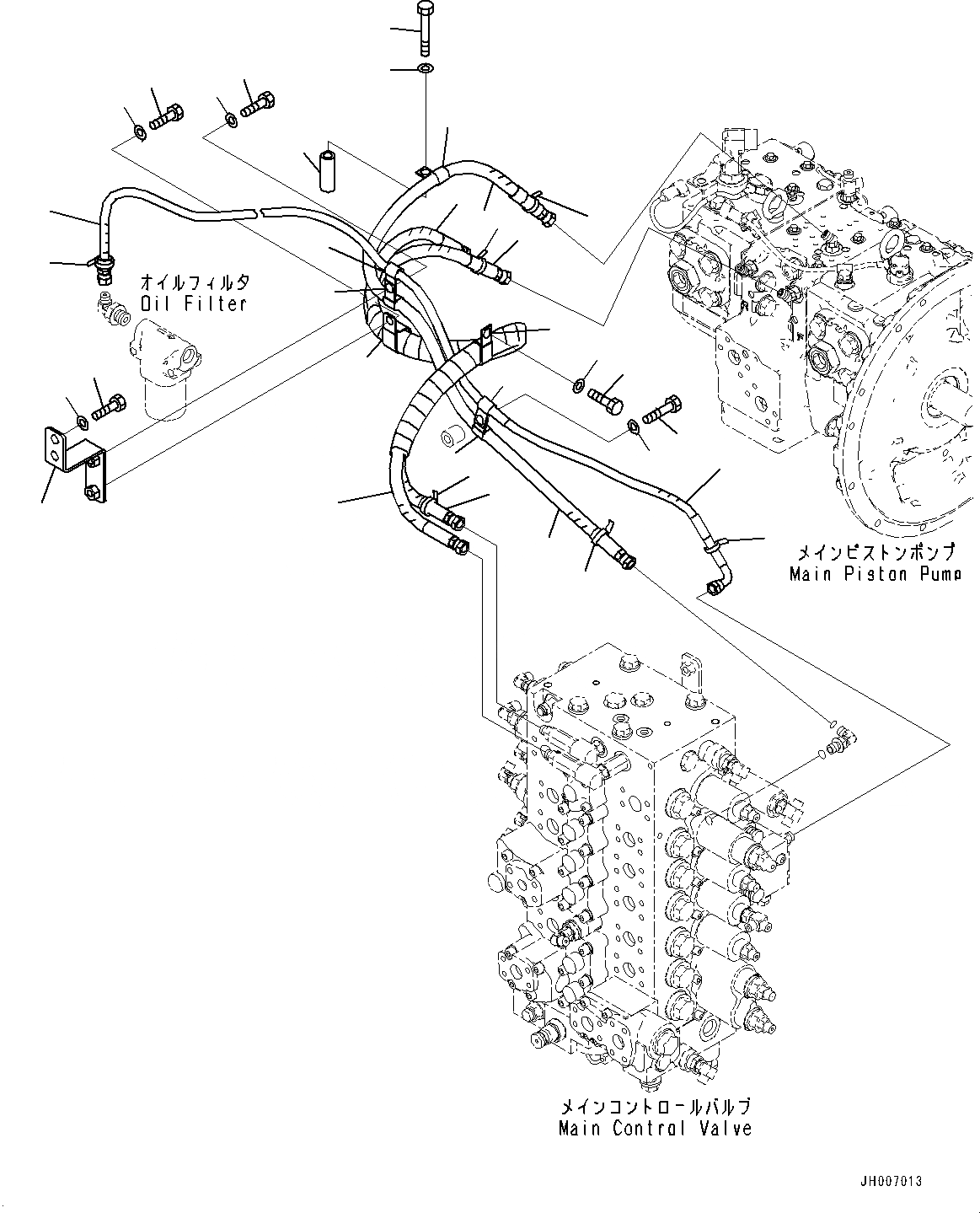 オイルフィルタ
Oil Filter

メインピストンポンプ
Main Piston Pump

メインコントロールバルブ
Main Control Valve

JH007013