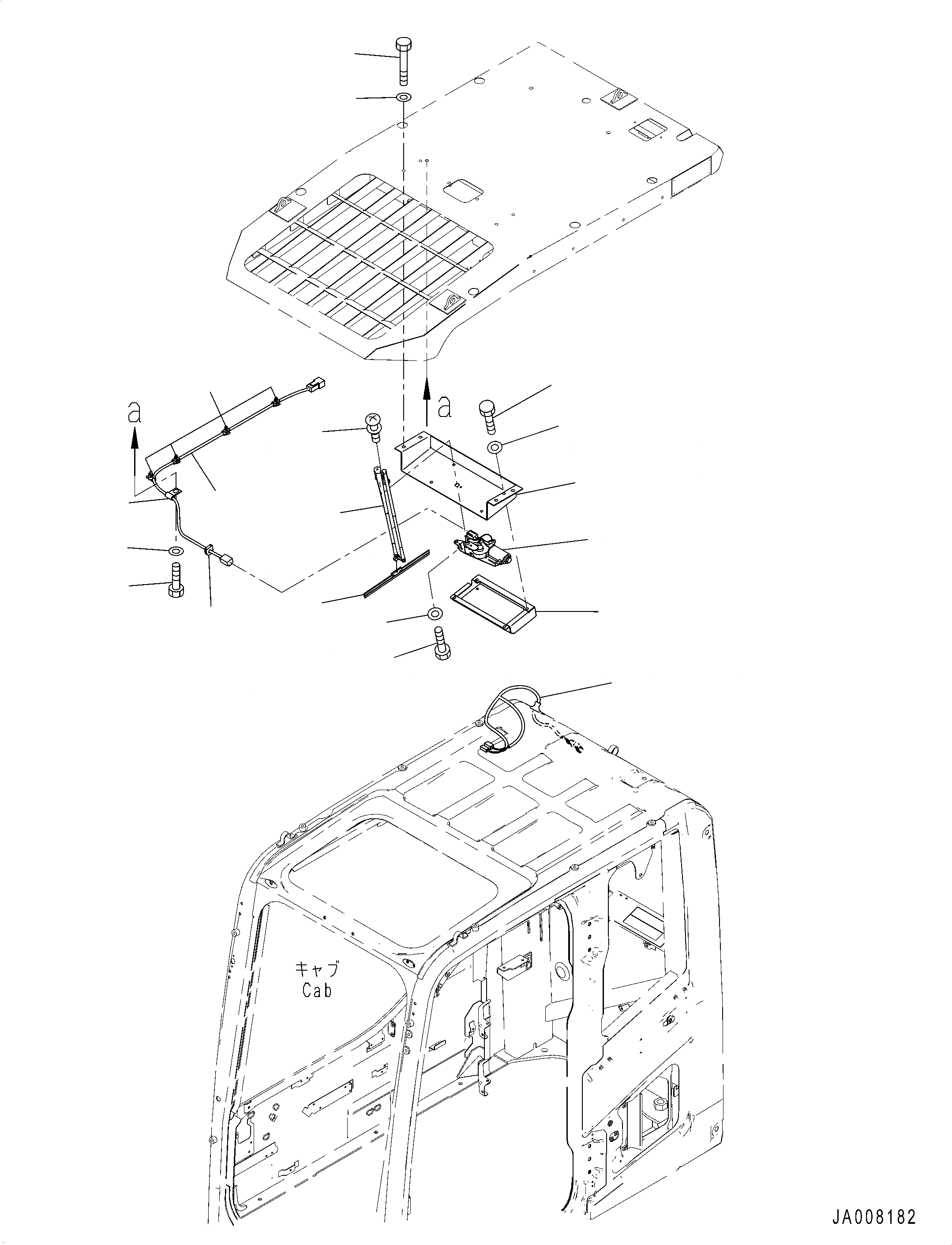 a

a

キャブ
Cab

JA008182