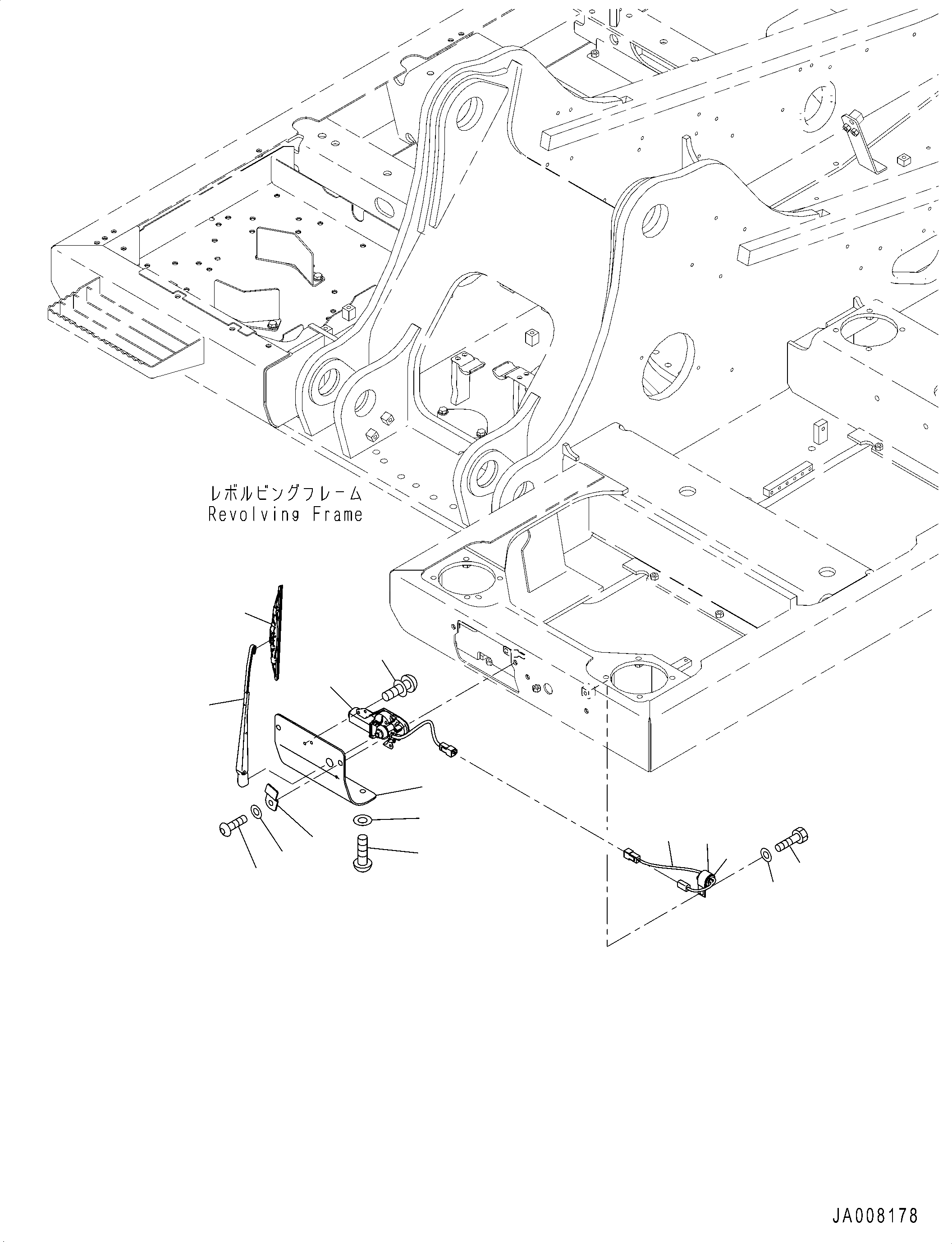 レボルビングフレーム
Revolving Frame

JA008178