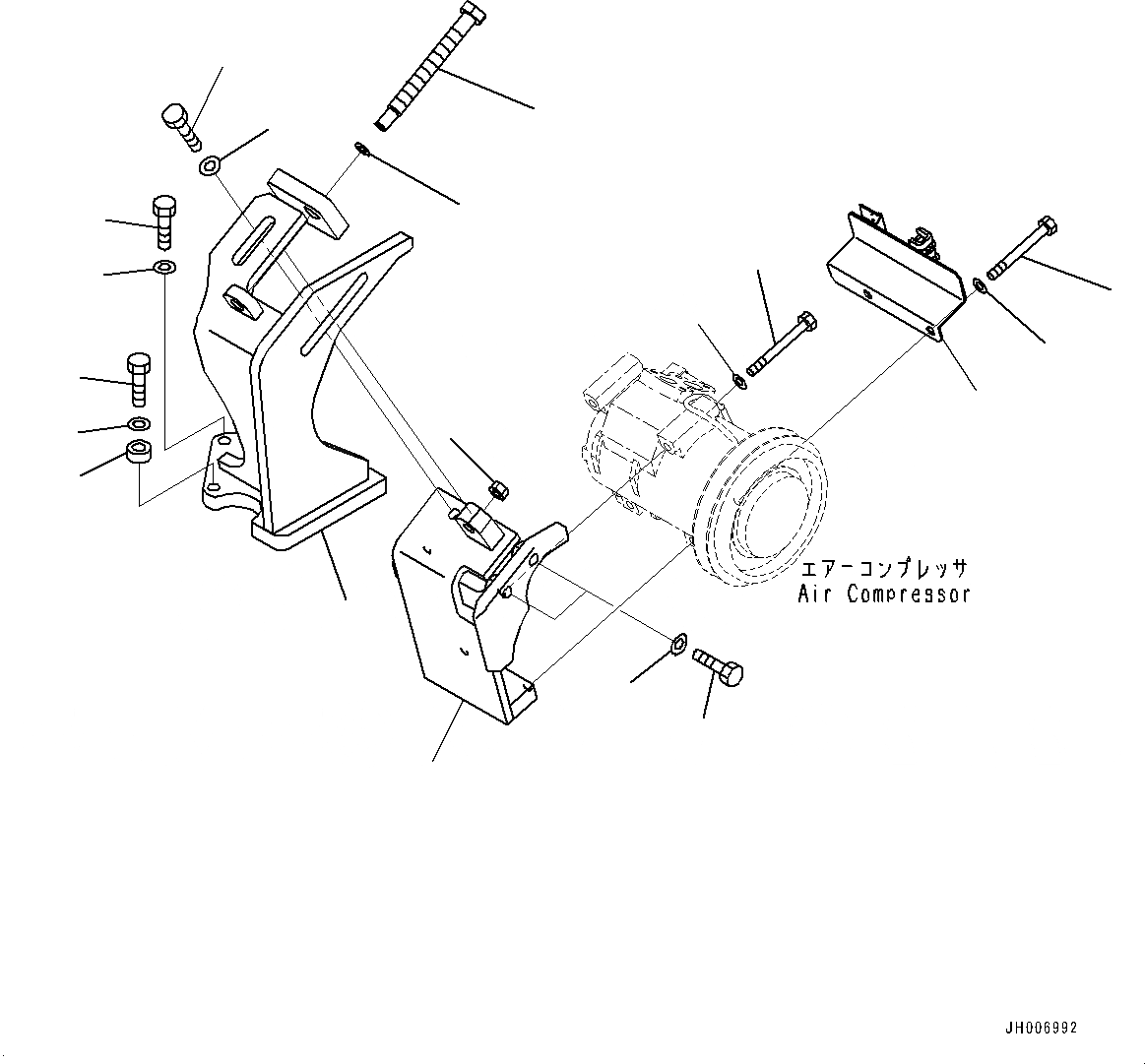 エアーコンプレッサ
Air Compressor

JH006992