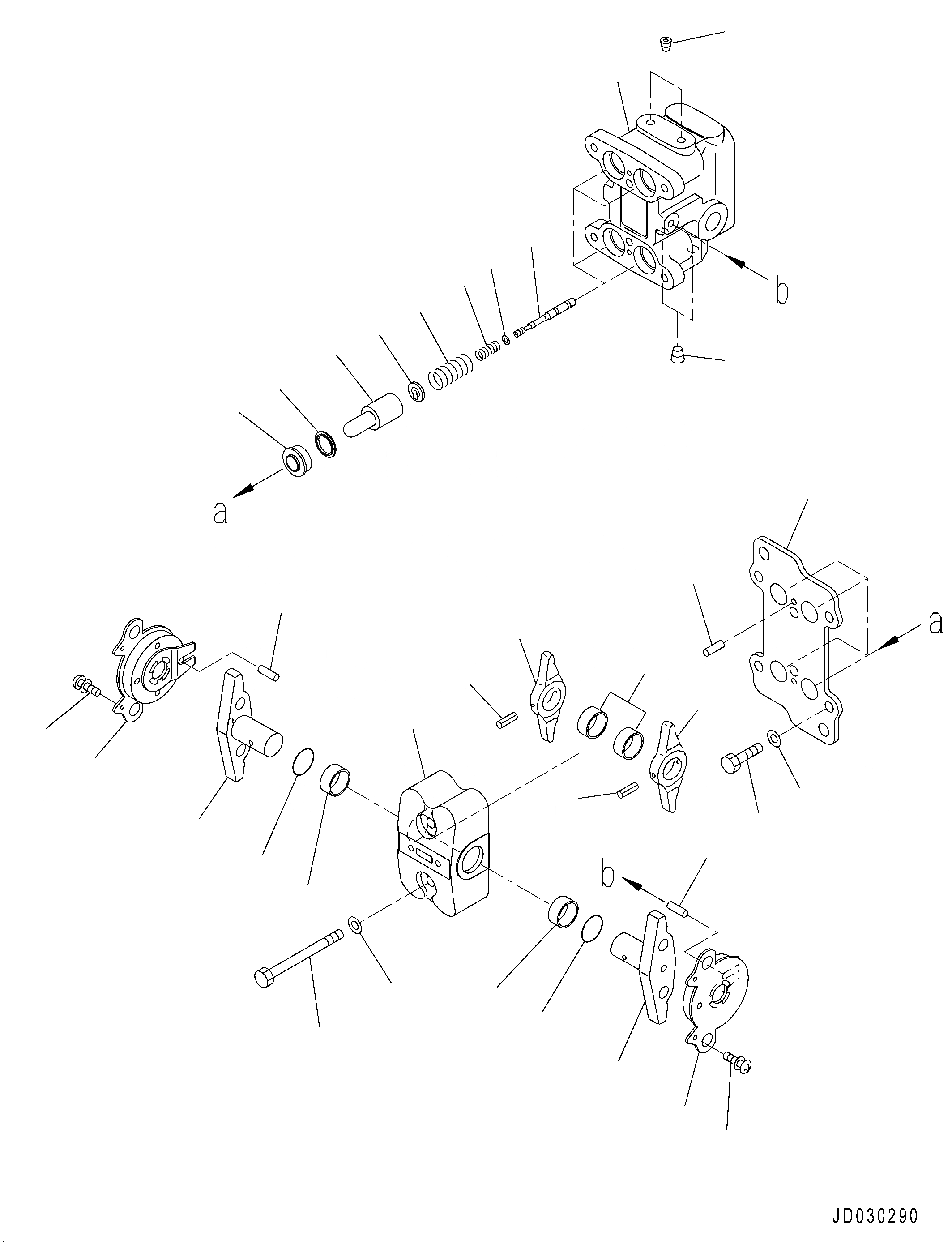 b

a

a

b

JD030290