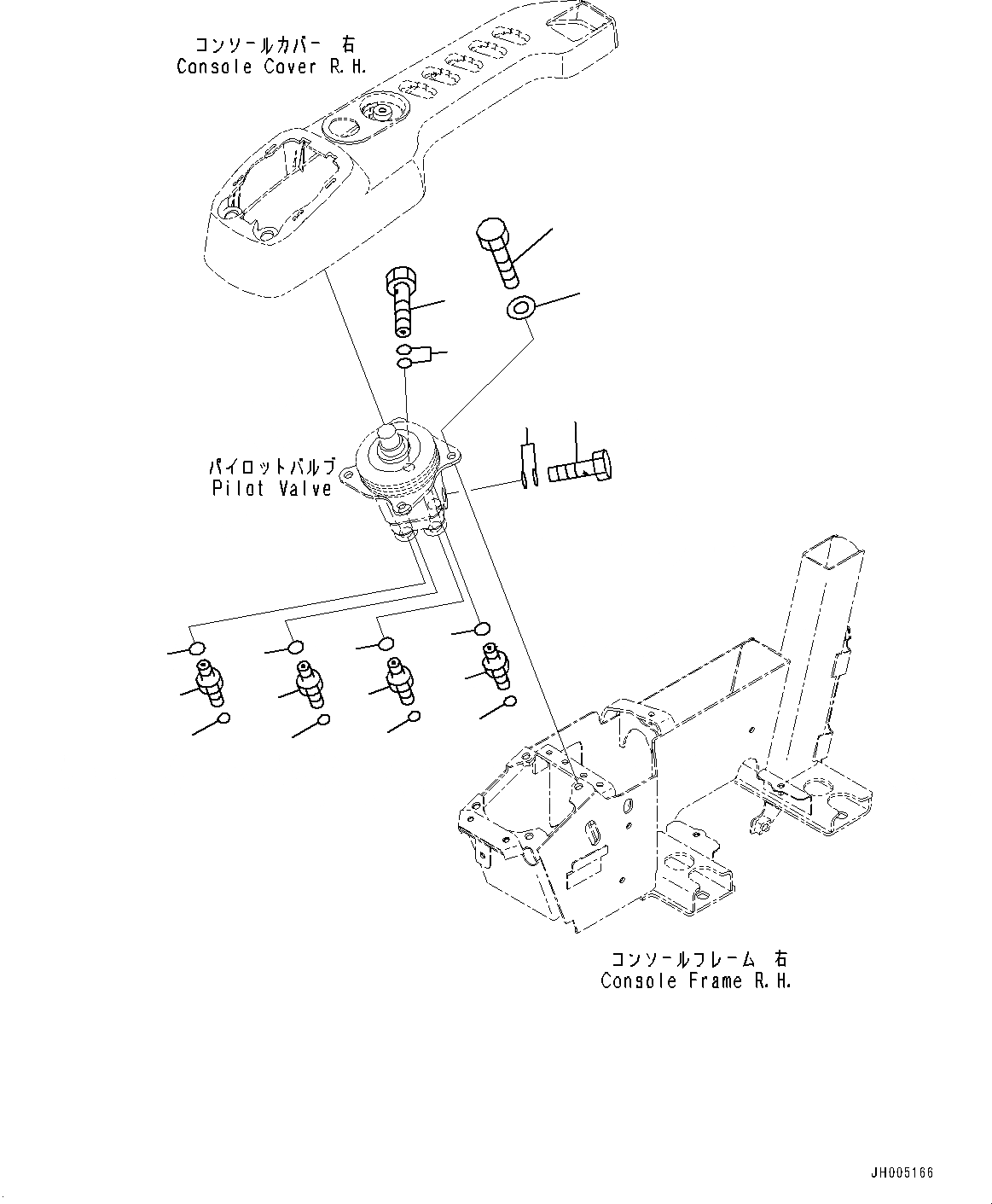 コンソールカバー 右
Console Cover R.H.

パイロットバルブ
Pilot Valve

コンソールフレーム 右
Console Frame R.H.

JH005166