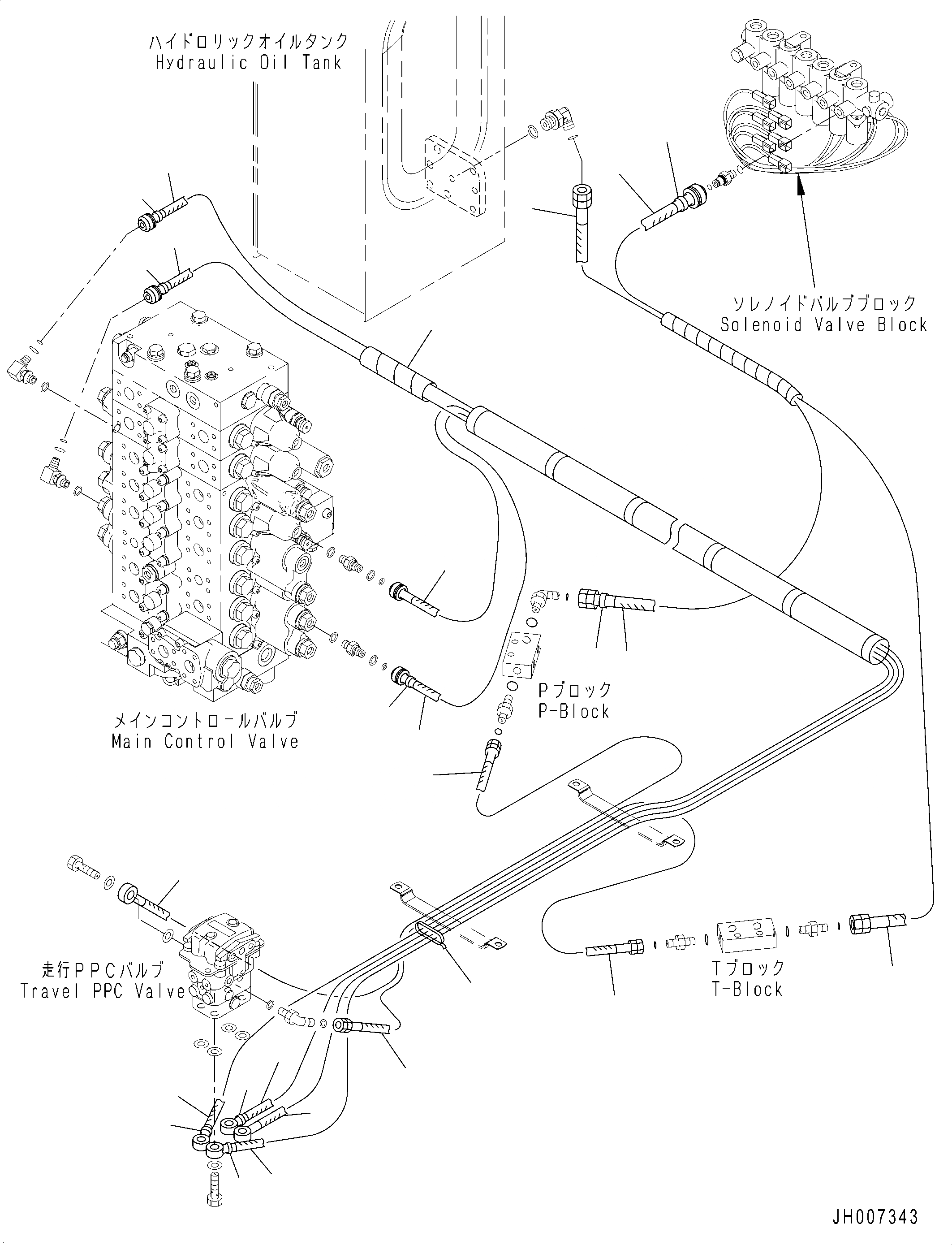 ハイドロリックオイルタンク
Hydraulic Oil Tank

ソレノイドバルブブロック
Solenoid Valve Block

Pブロック
P-Block

メインコントロールバルブ
Main Control Valve

走行PPCバルブ
Travel PPC Valve

Tブロック
T-Block

JH007343