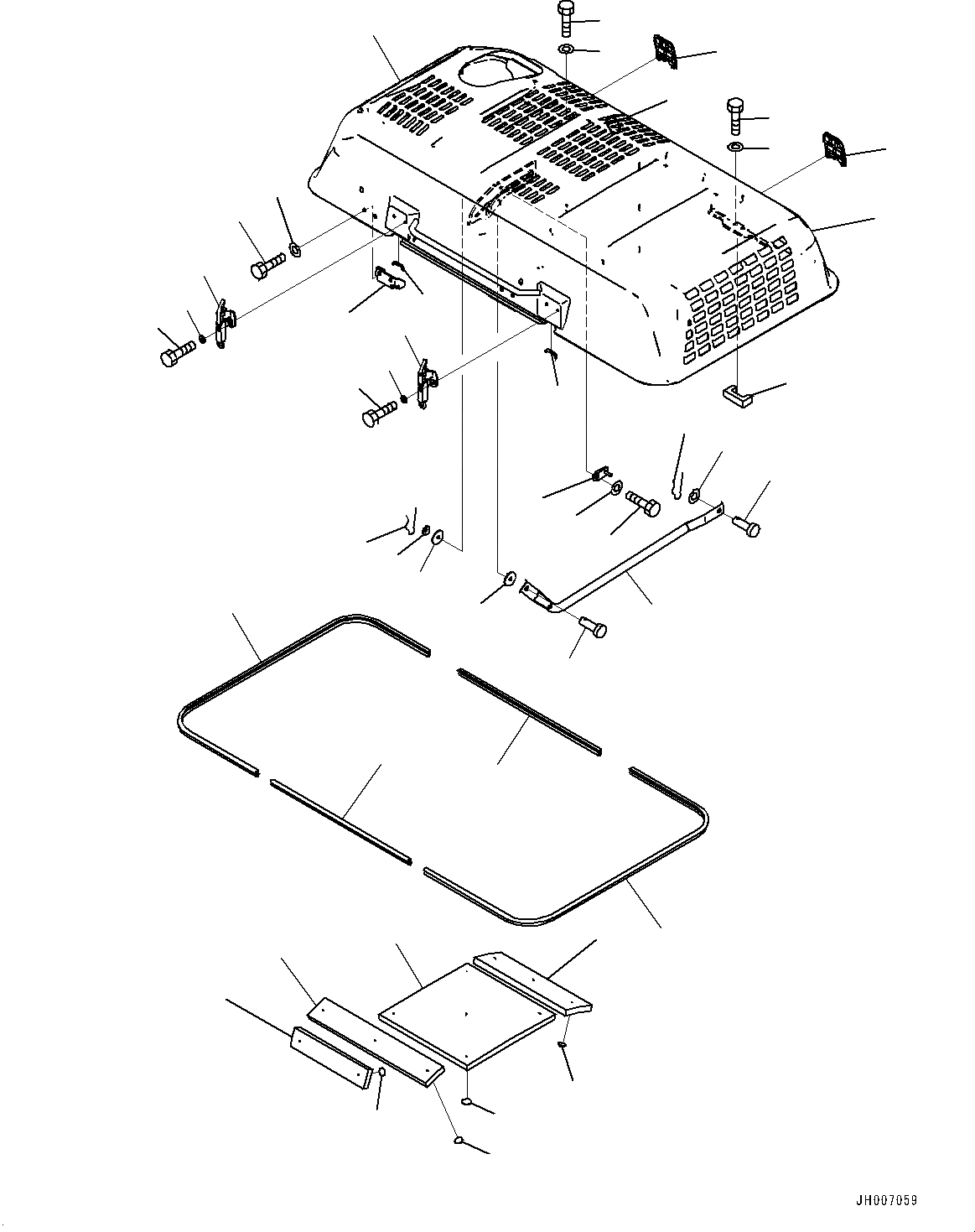 JH007059