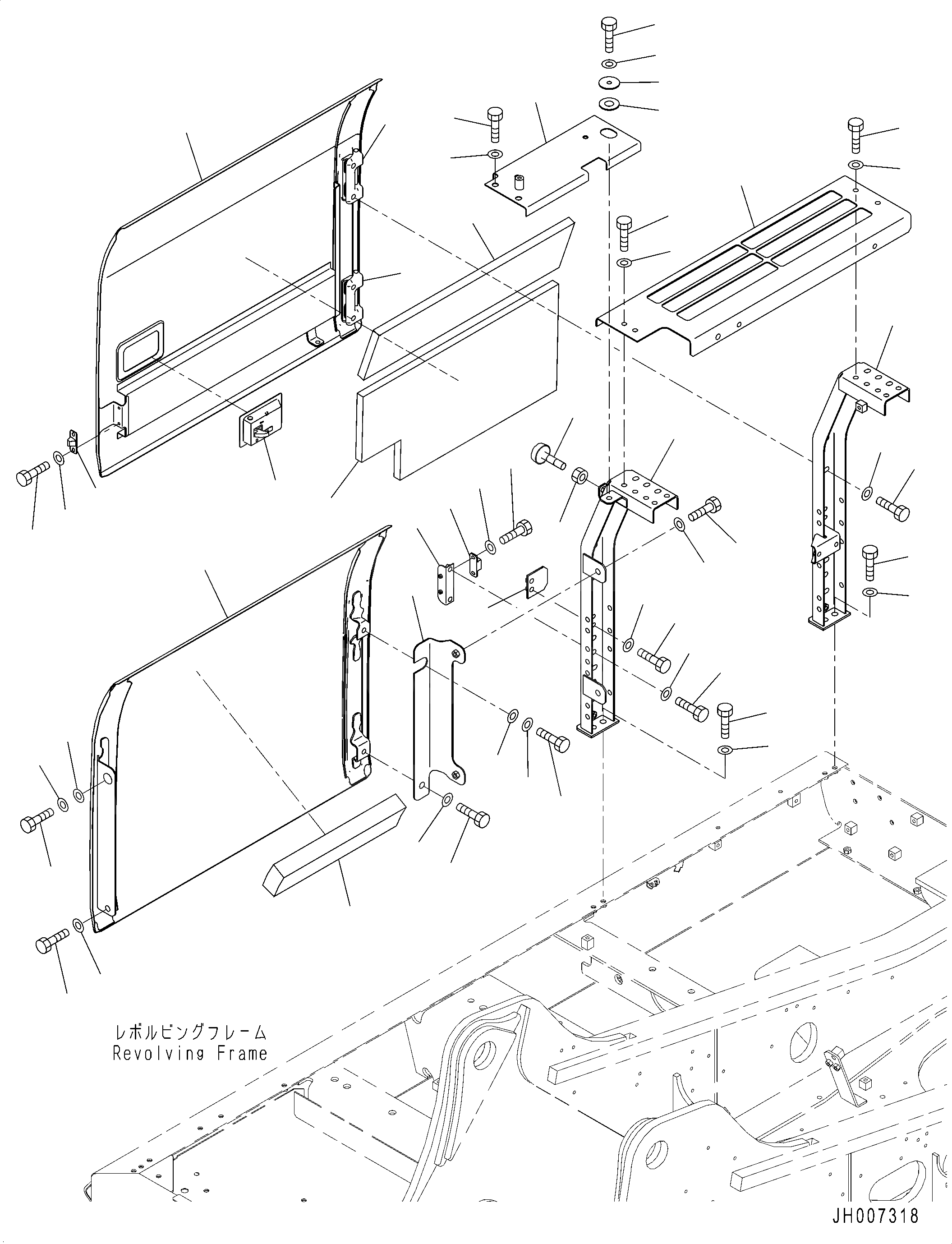 レボルビングフレーム
Revolving Frame

JH007318