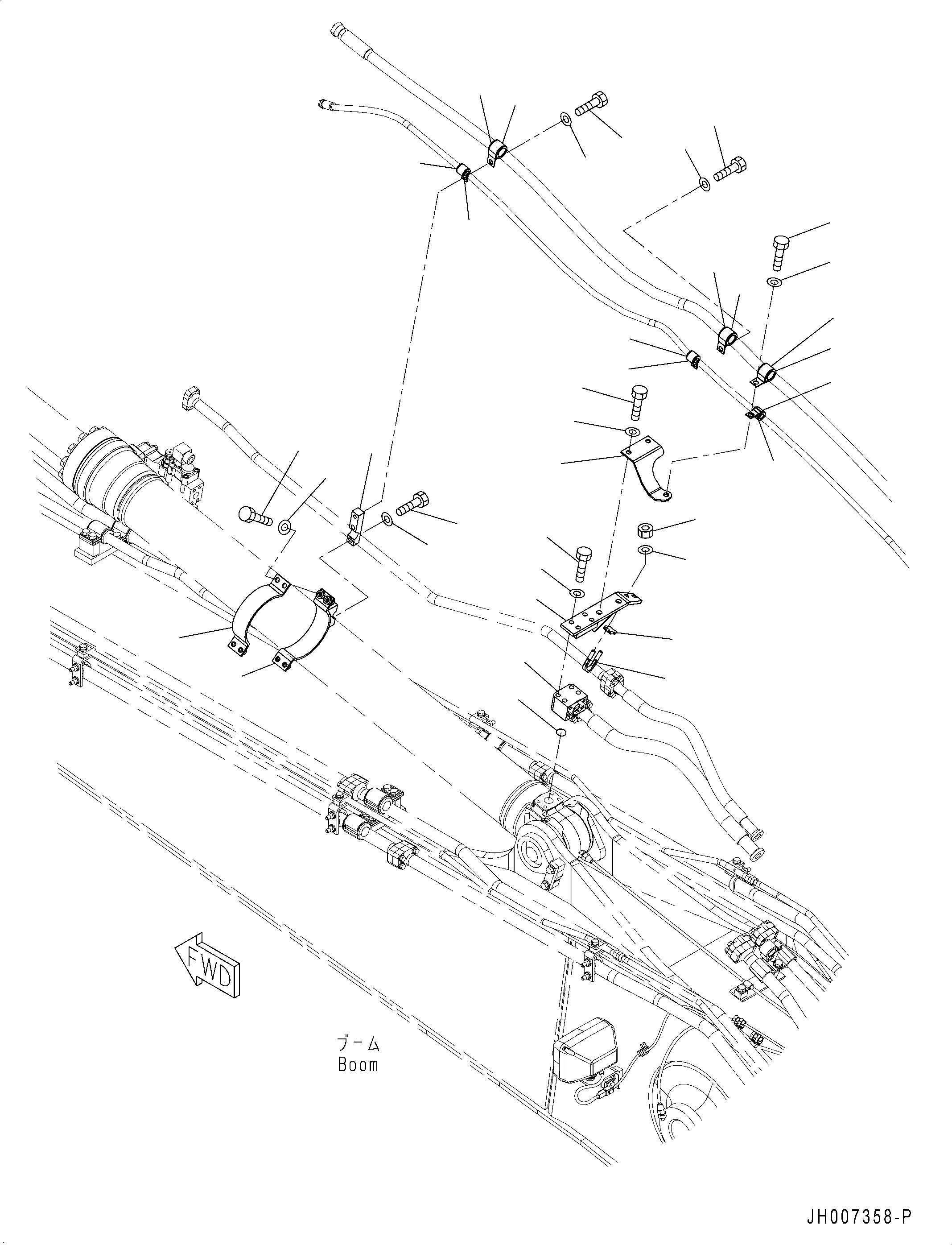 FWD

ブーム
Boom

JH007358-P