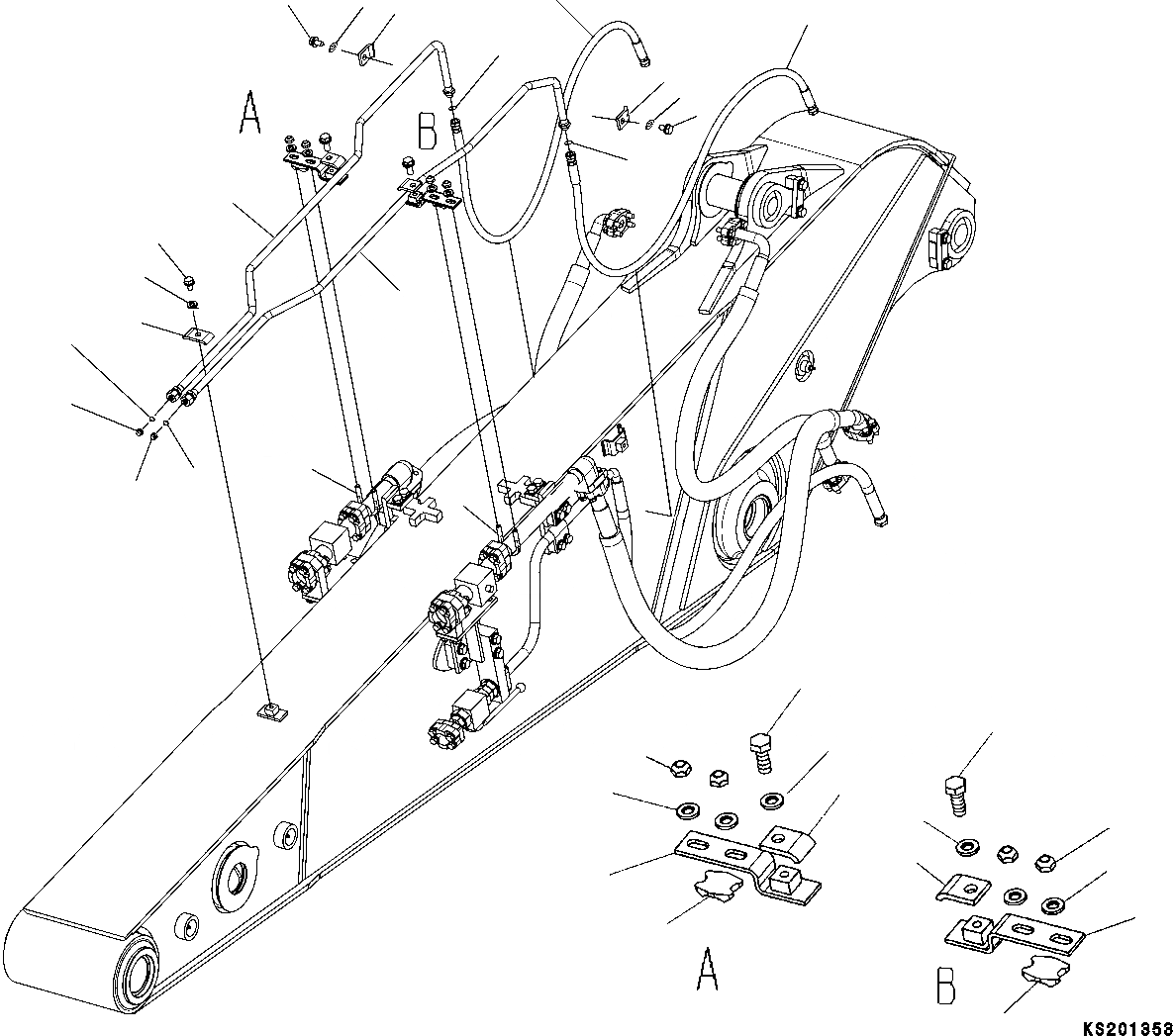 A

B

A

B

KS201358